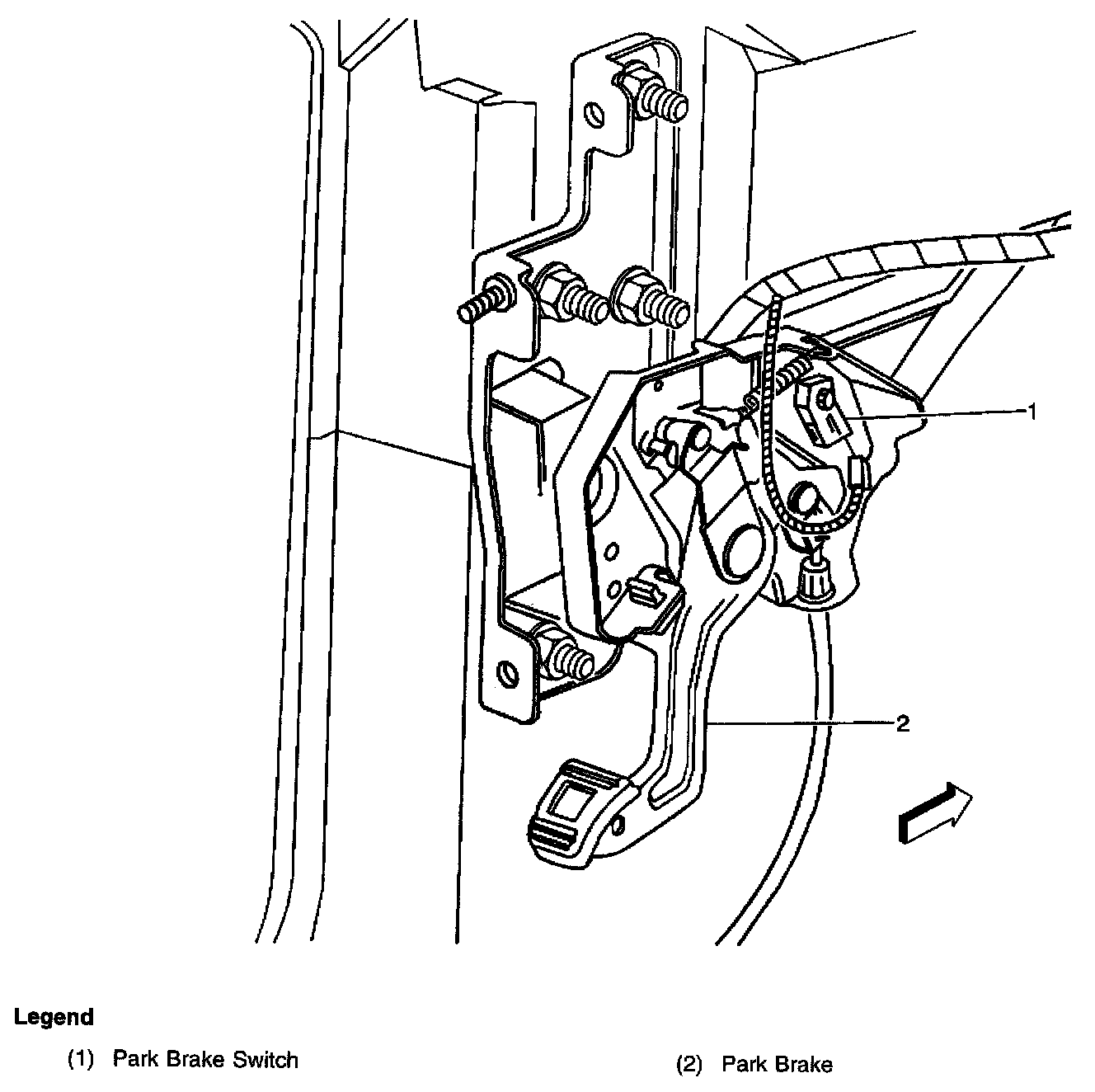 1

2

Legend

(1) Park Brake Switch

(2) Park Brake