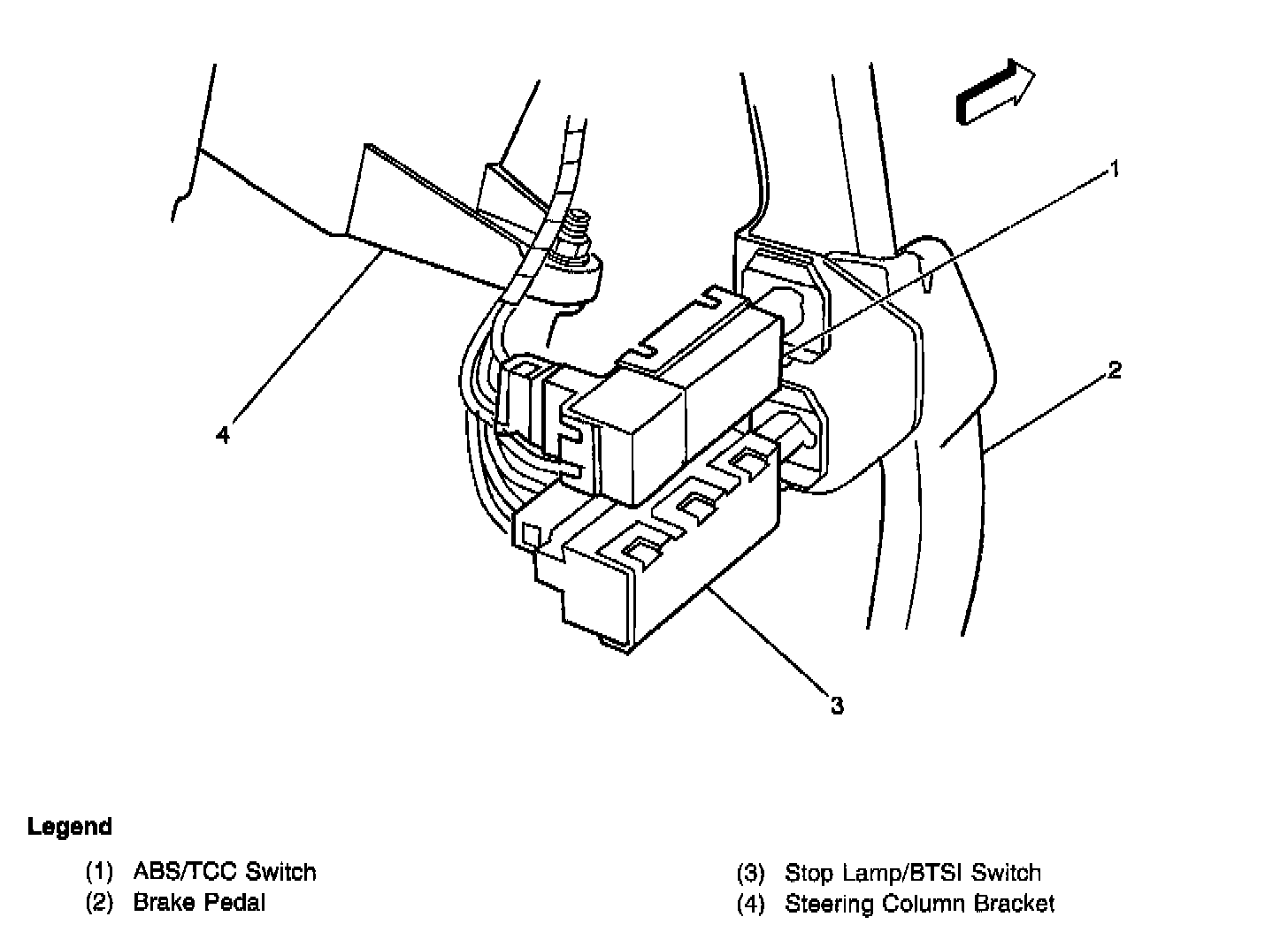 1

2

4

3

Legend

(1) ABS/TCC Switch
(2) Brake Pedal

(3) Stop Lamp/BTSI Switch
(4) Steering Column Bracket