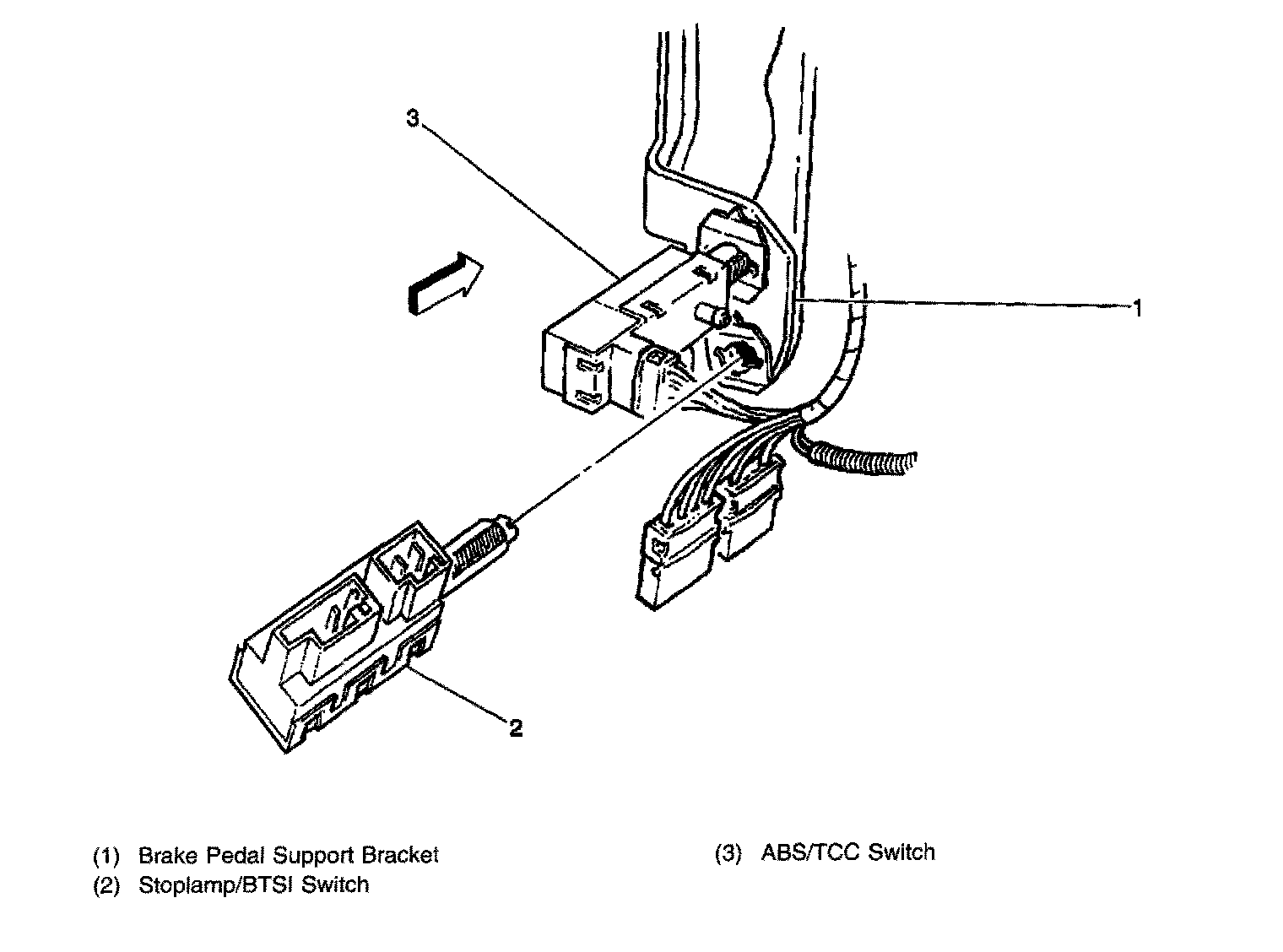 3

1

2

(1) Brake Pedal Support Bracket
(2) Stoplamp/BTSI Switch

(3) ABS/TCC Switch