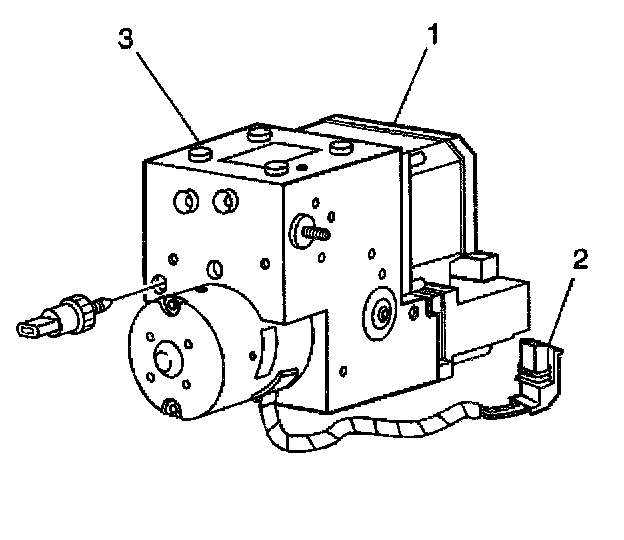 3
1
2