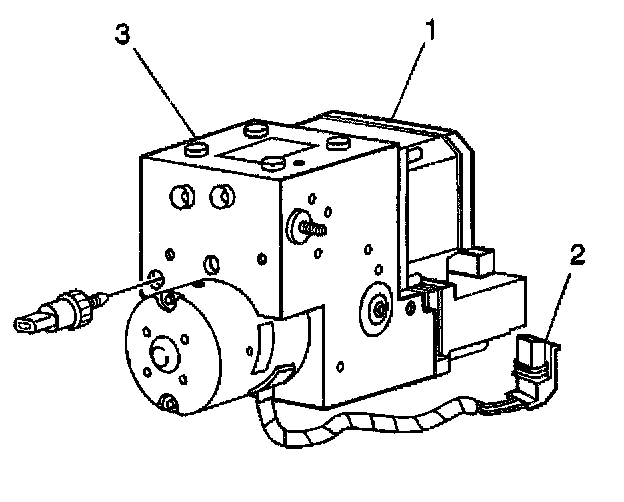 3
1
2