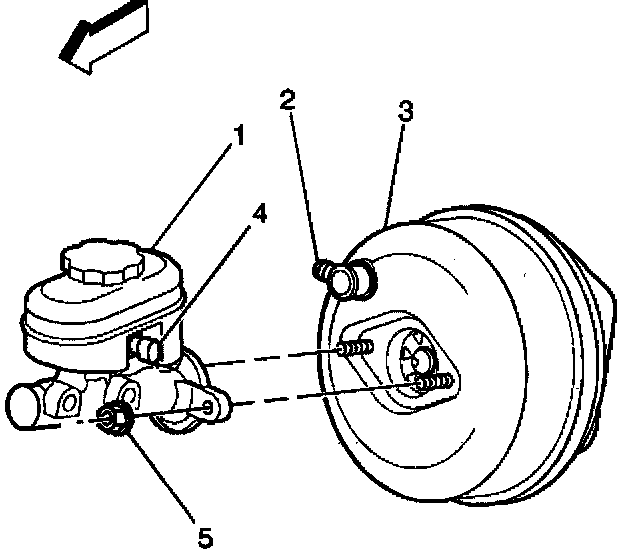 2
3
1
4
5