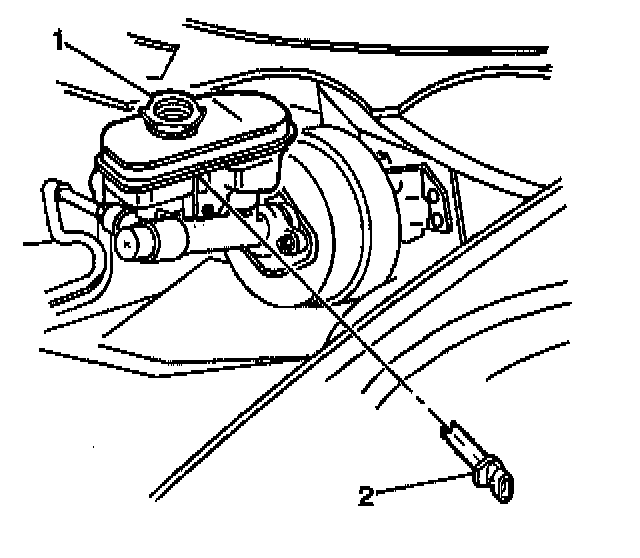 1

2