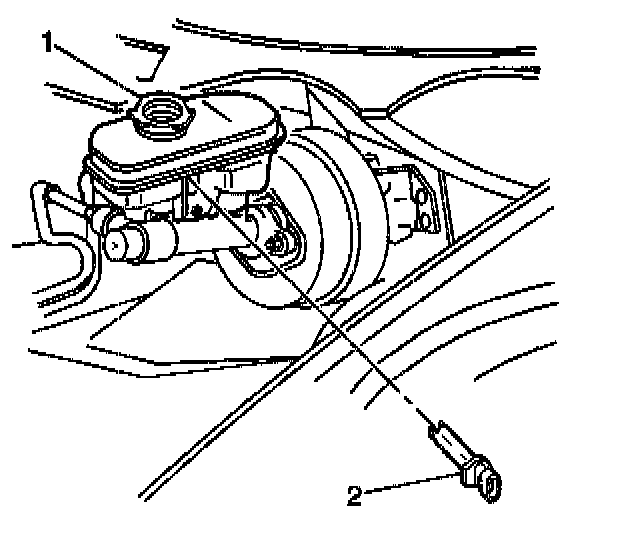 1
2