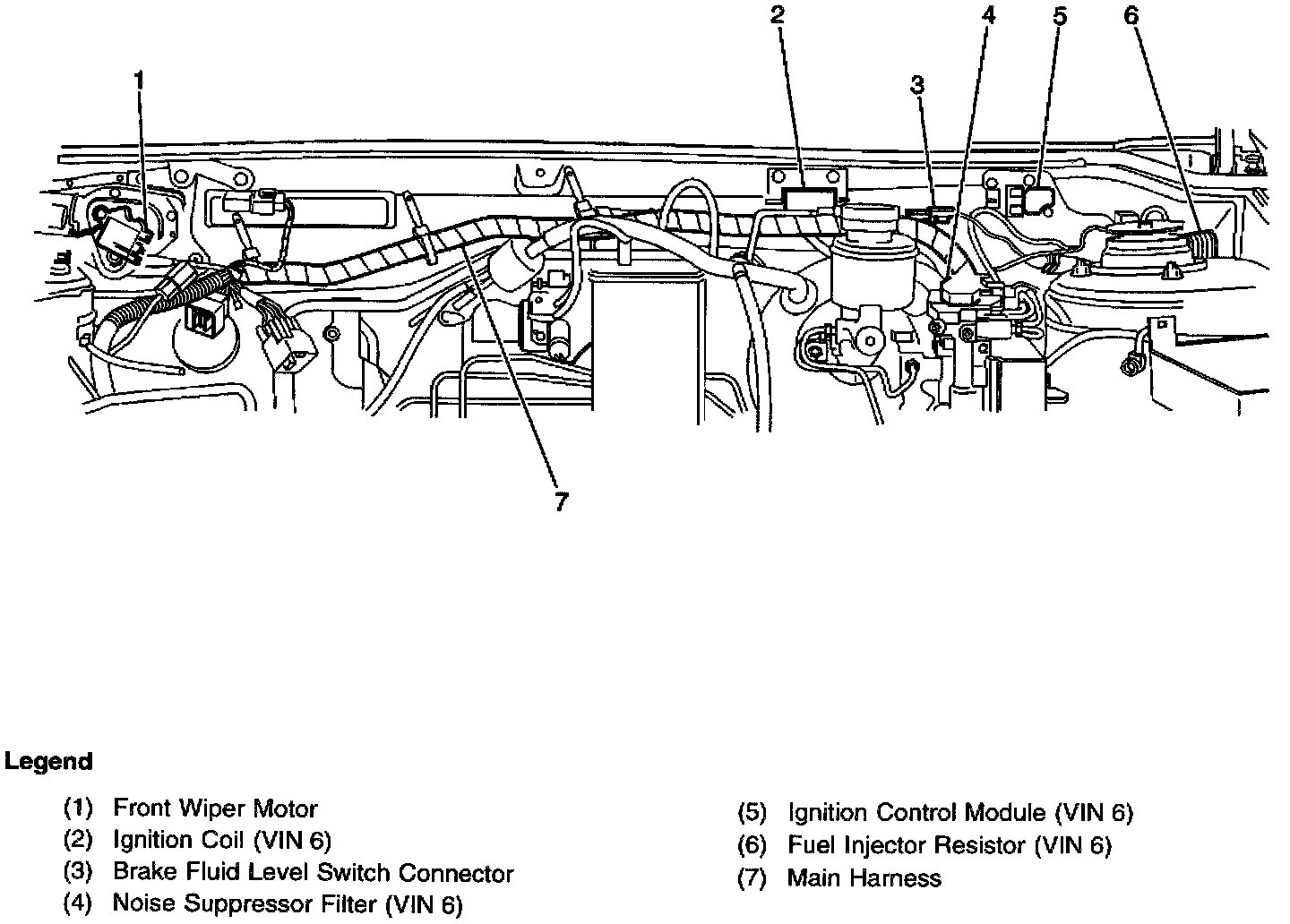 1
2
3
4
5
6
7

Legend

(1) Front Wiper Motor
(2) Ignition Coil (VIN 6)
(3) Brake Fluid Level Switch Connector
(4) Noise Suppressor Filter (VIN 6)

(5) Ignition Control Module (VIN 6)
(6) Fuel Injector Resistor (VIN 6)
(7) Main Harness