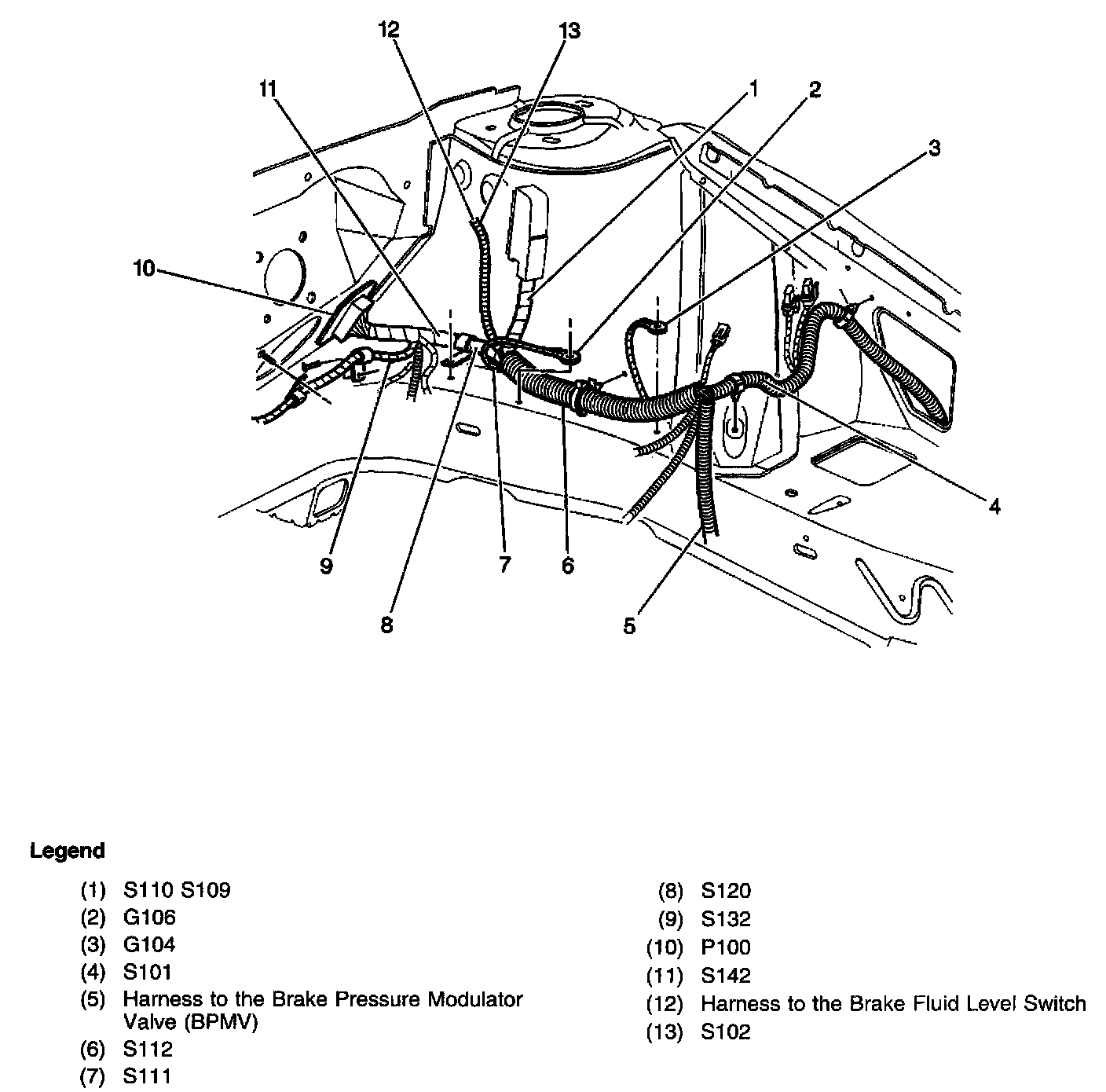 12
13
11
1
2
3
10
4
9
7
6
8
5

Legend

(1) S110 S109
(2) G106
(3) G104
(4) S101
(5) Harness to the Brake Pressure Modulator Valve (BPMV)
(6) S112
(7) S111

(8) S120
(9) S132
(10) P100
(11) S142
(12) Harness to the Brake Fluid Level Switch
(13) S102