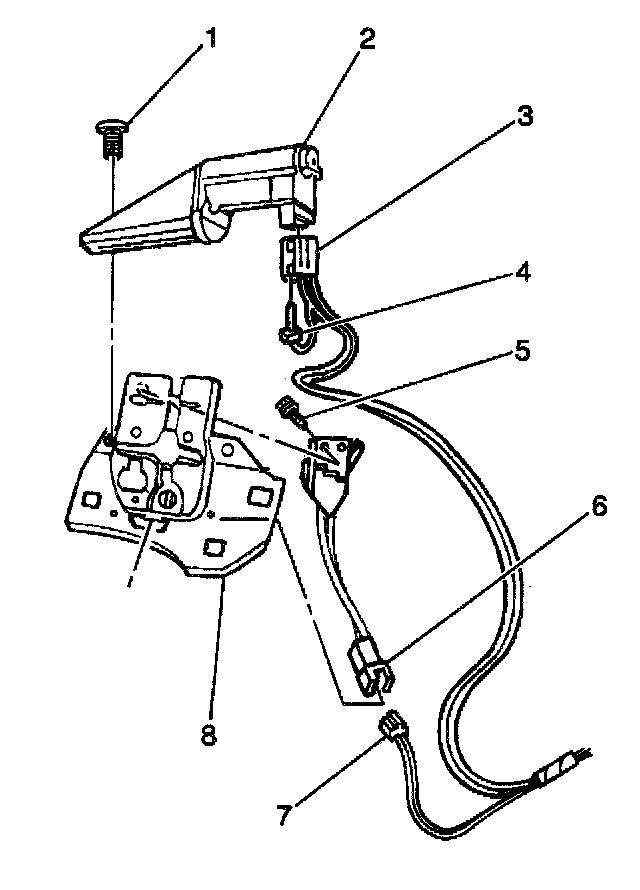 1
2
3
4
5
6
8
7