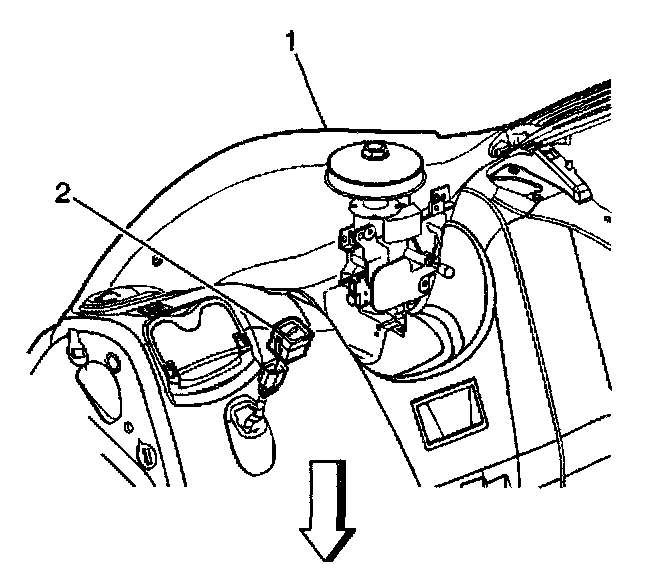 1
2