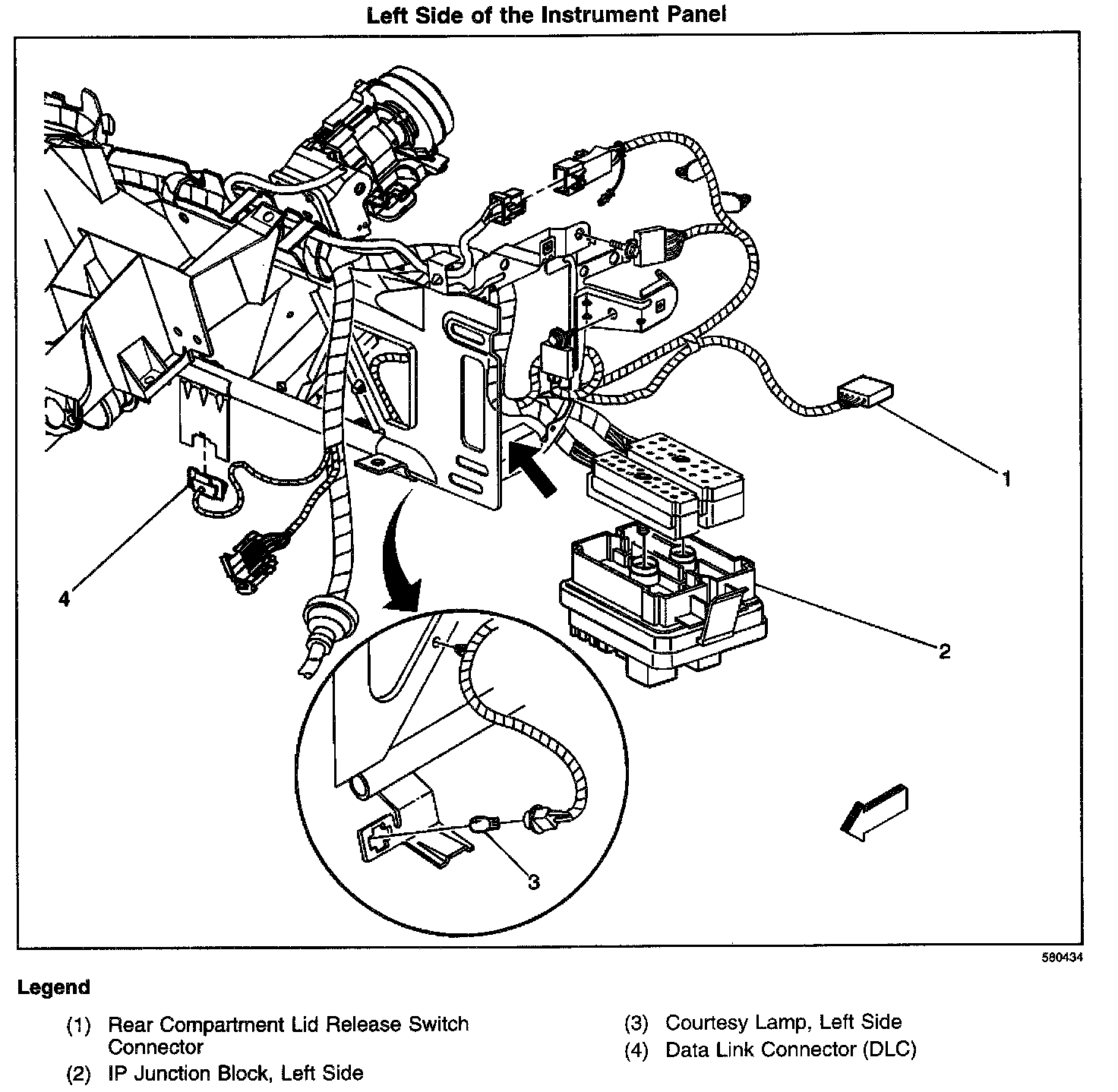 Left Side of the Instrument Panel

1

4

2

3

580434

Legend

(1) Rear Compartment Lid Release Switch Connector

(2) IP Junction Block, Left Side

(3) Courtesy Lamp, Left Side

(4) Data Link Connector (DLC)