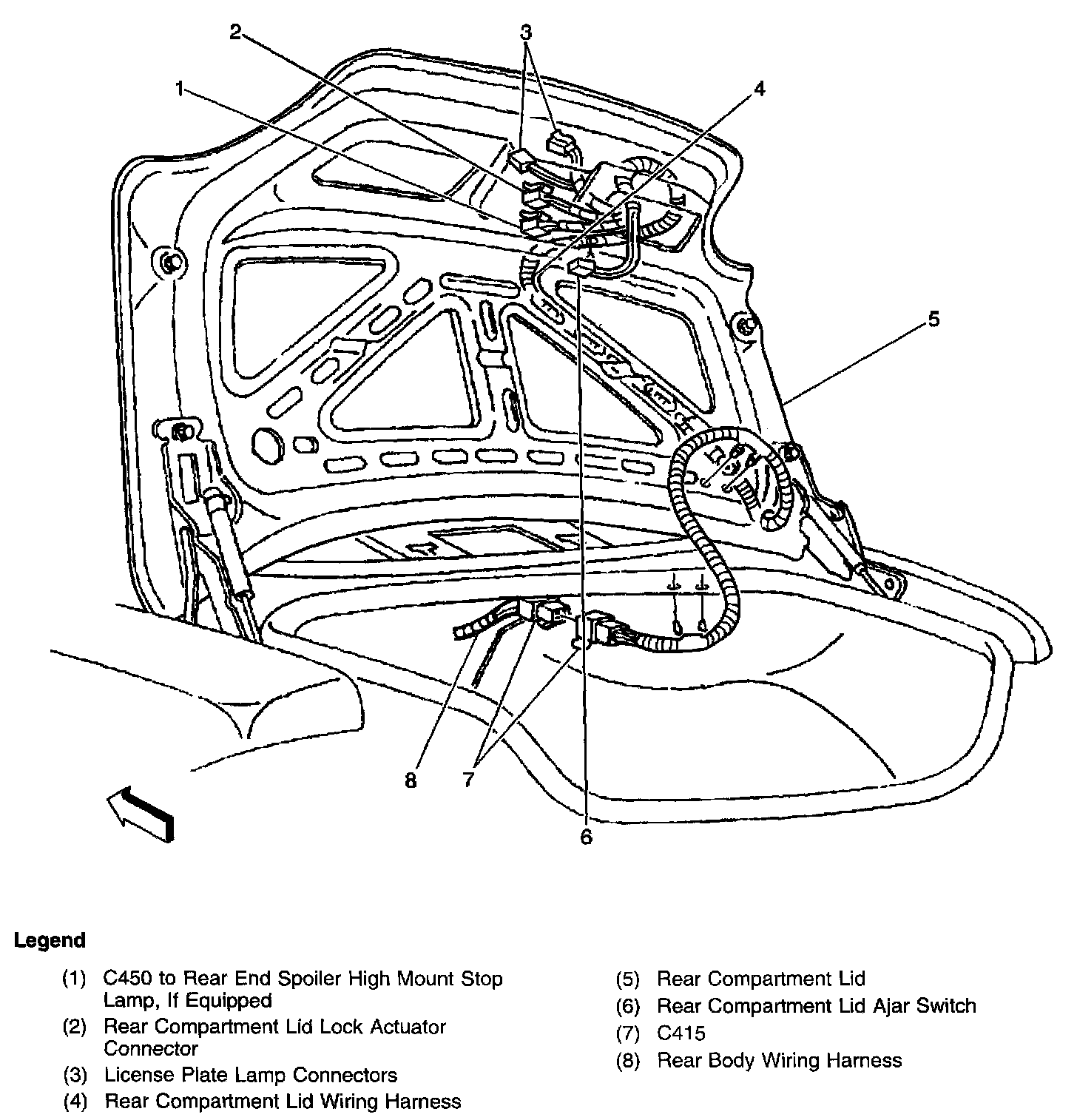 2
3
1
4
5
8
7
6

Legend

(1) C450 to Rear End Spoiler High Mount Stop Lamp, If Equipped

(2) Rear Compartment Lid Lock Actuator Connector

(3) License Plate Lamp Connectors

(4) Rear Compartment Lid Wiring Harness

(5) Rear Compartment Lid

(6) Rear Compartment Lid Ajar Switch

(7) C415

(8) Rear Body Wiring Harness