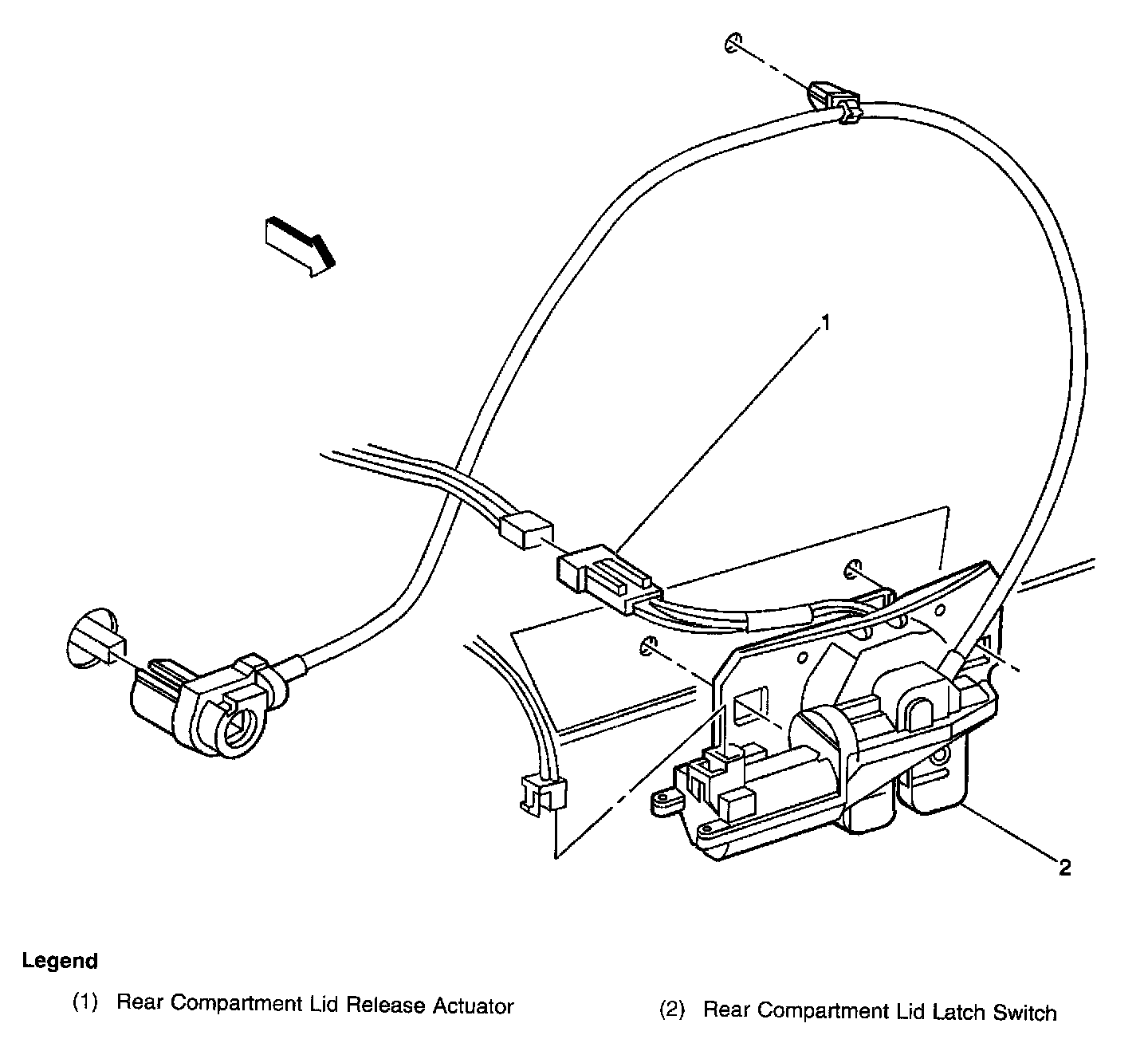 1

2

Legend

(1) Rear Compartment Lid Release Actuator

(2) Rear Compartment Lid Latch Switch