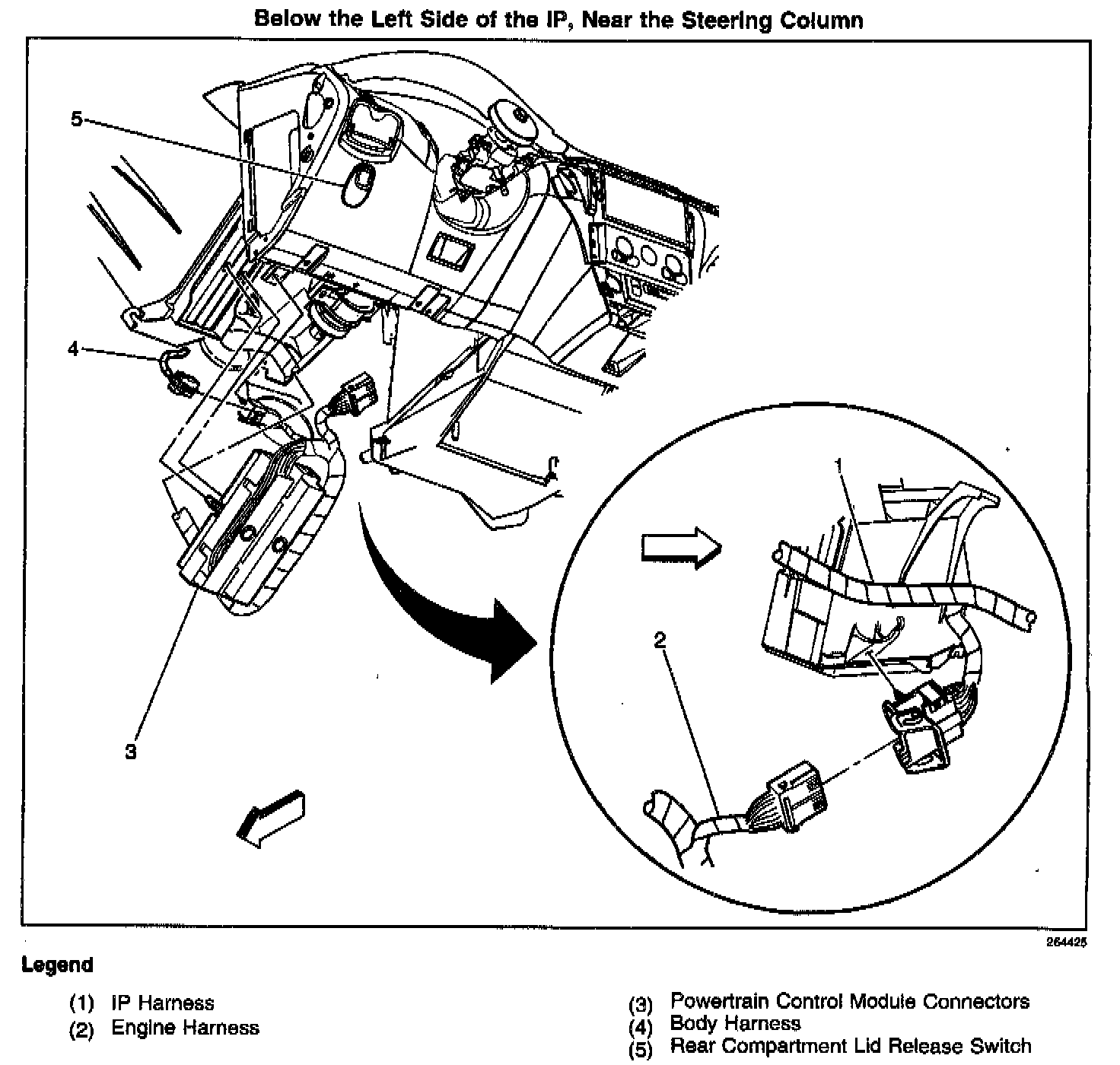 Below the Left Side of the IP, Near the Steering Column

5

4

3

1

2

264425

Legend

(1) IP Harness
(2) Engine Harness

(3) Powertrain Control Module Connectors
(4) Body Harness
(5) Rear Compartment Lid Release Switch