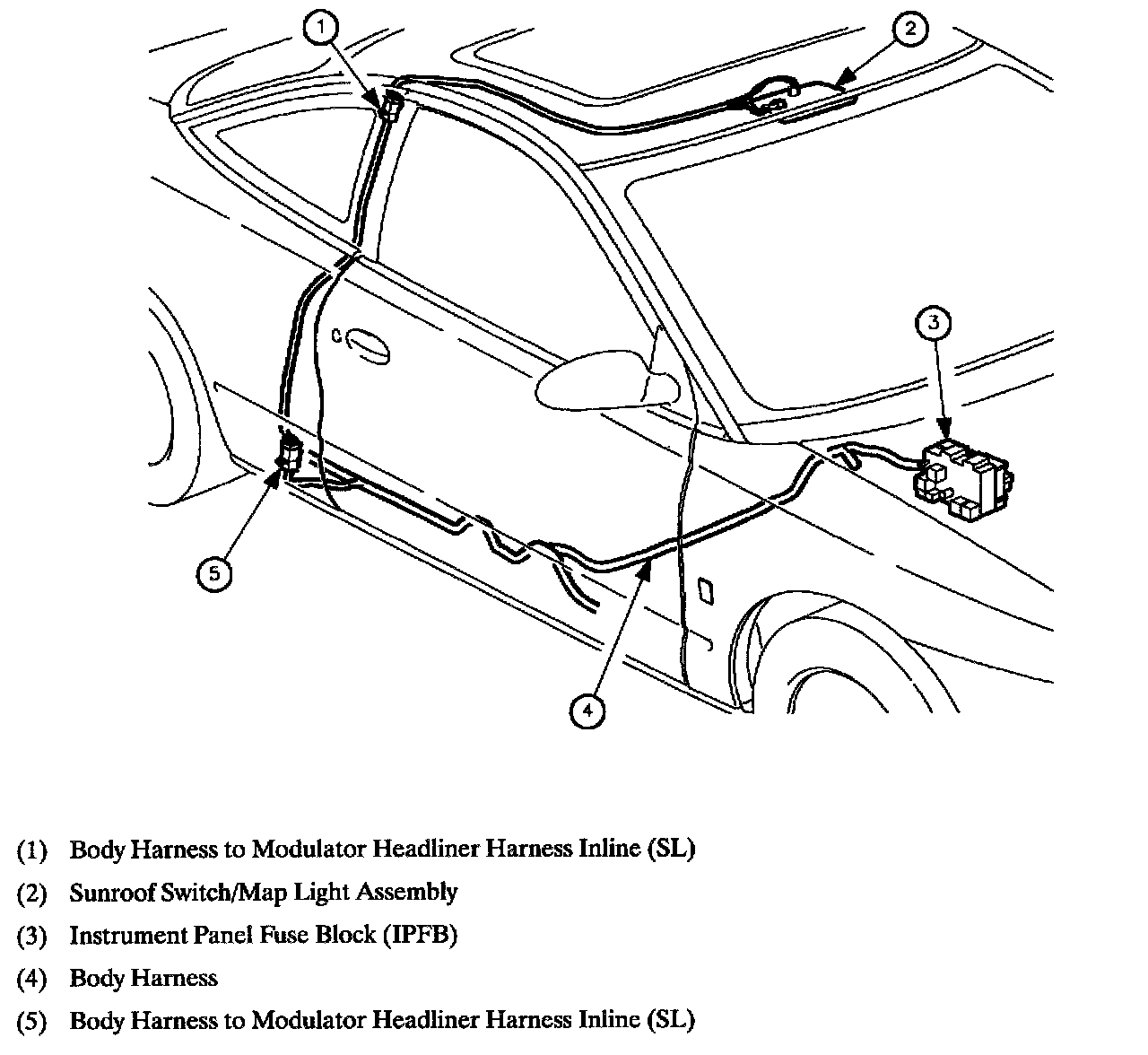 1
2
3
5
4

(1) Body Harness to Modulator Headliner Harness Inline (SL)

(2) Sunroof Switch/Map Light Assembly

(3) Instrument Panel Fuse Block (IPFB)

(4) Body Harness

(5) Body Harness to Modulator Headliner Harness Inline (SL)