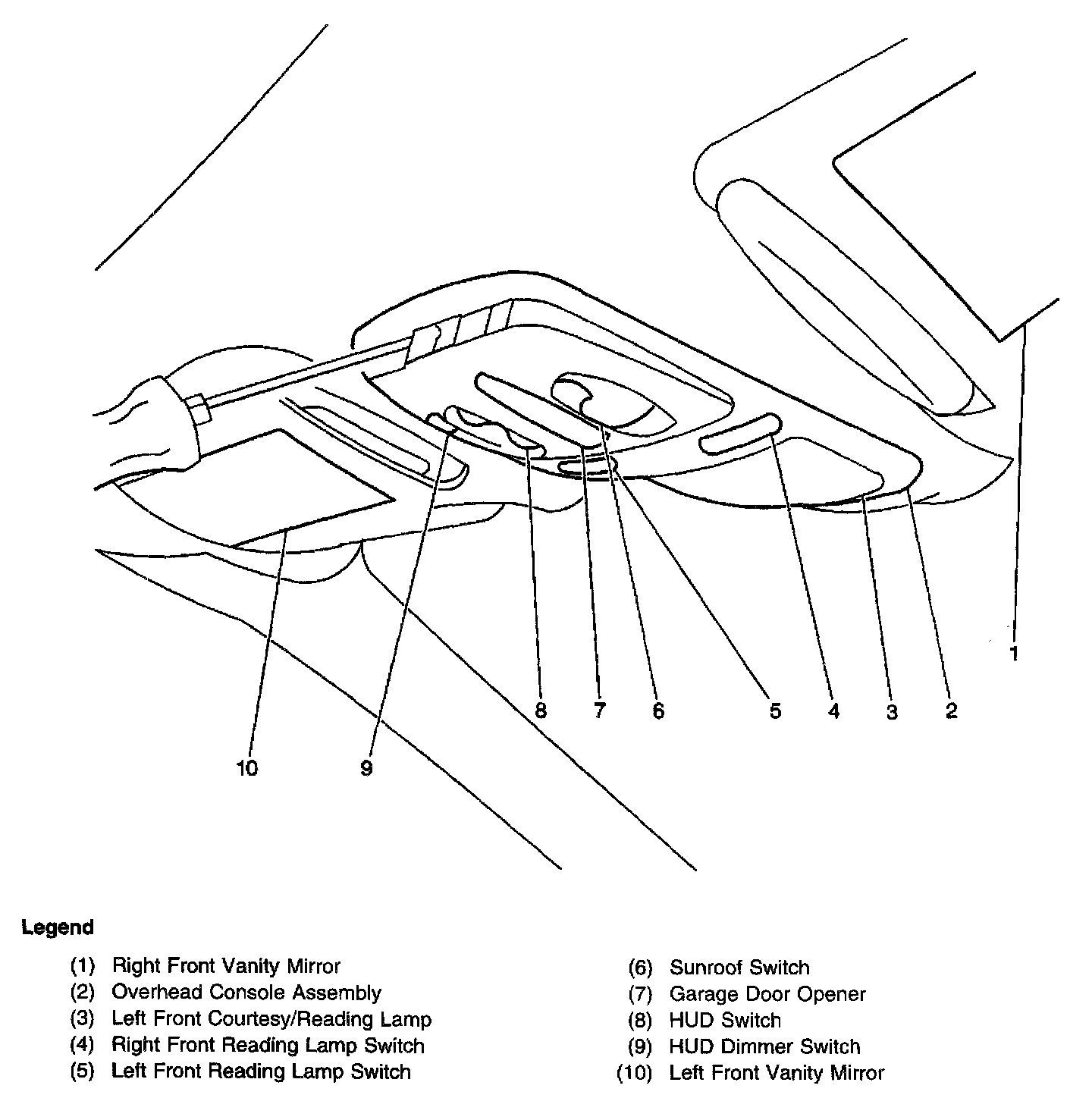 1

8 7 6 5 4 3 2

10 9

Legend

(1) Right Front Vanity Mirror
(2) Overhead Console Assembly
(3) Left Front Courtesy/Reading Lamp
(4) Right Front Reading Lamp Switch
(5) Left Front Reading Lamp Switch

(6) Sunroof Switch
(7) Garage Door Opener
(8) HUD Switch
(9) HUD Dimmer Switch
(10) Left Front Vanity Mirror