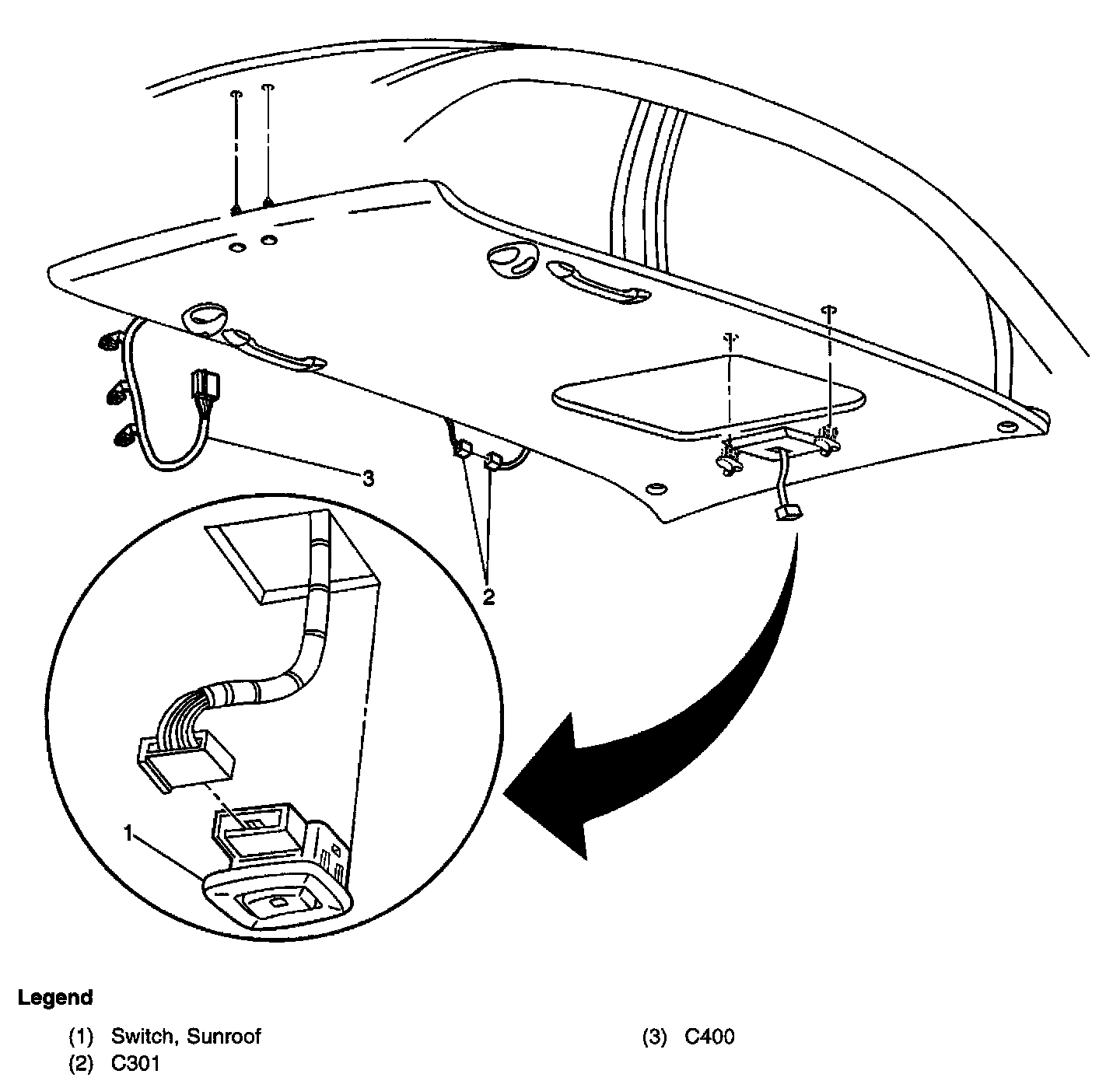 3

2

1

Legend

(1) Switch, Sunroof
(2) C301

(3) C400