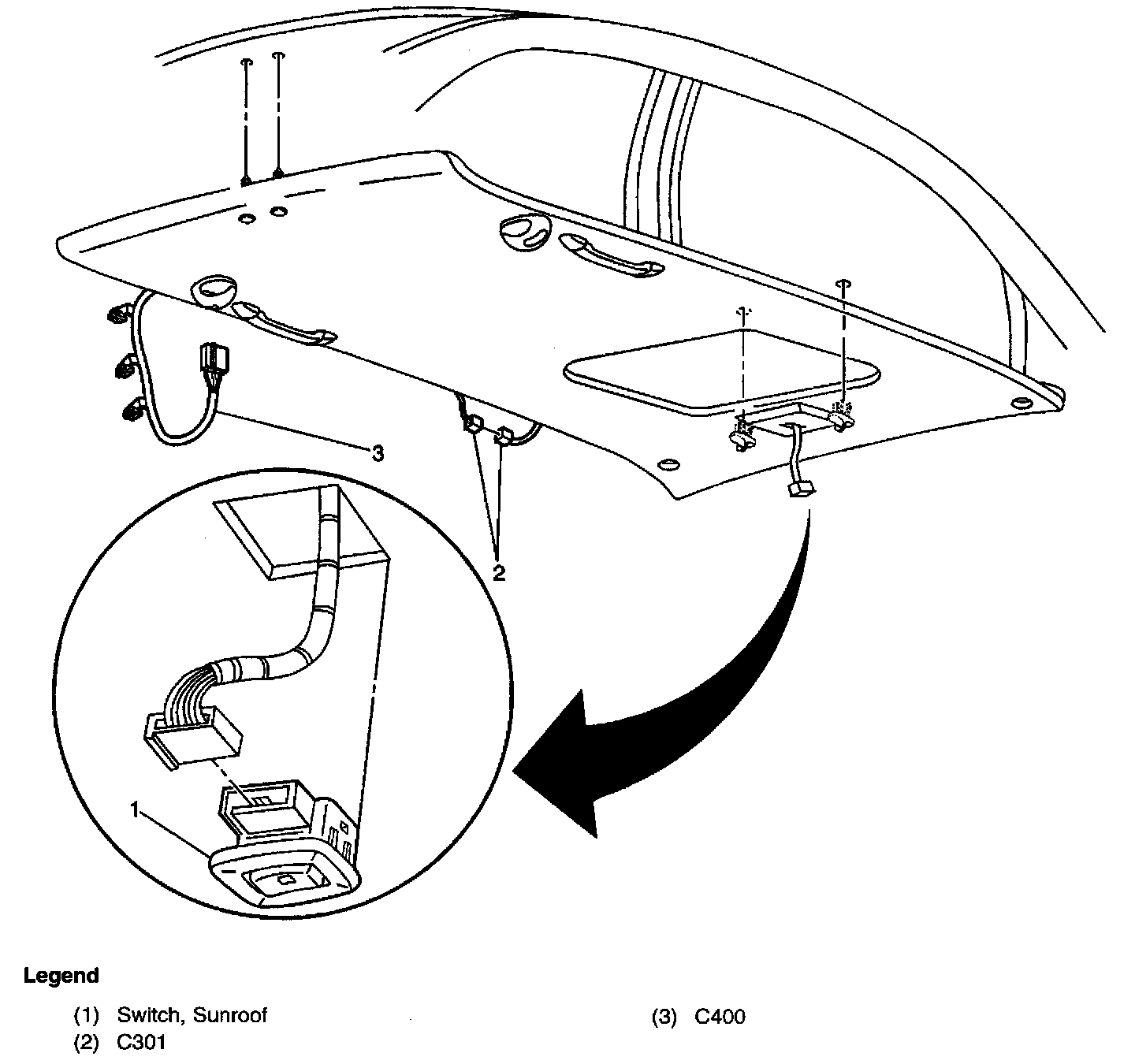 3

2

1

Legend

(1) Switch, Sunroof
(2) C301

(3) C400