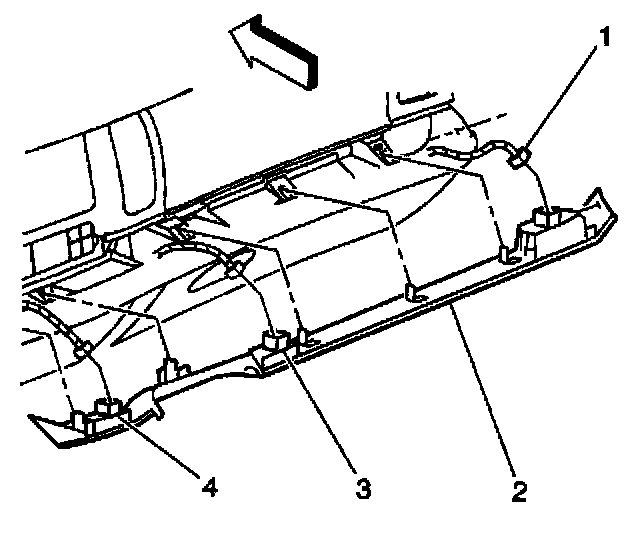 1
4
3
2