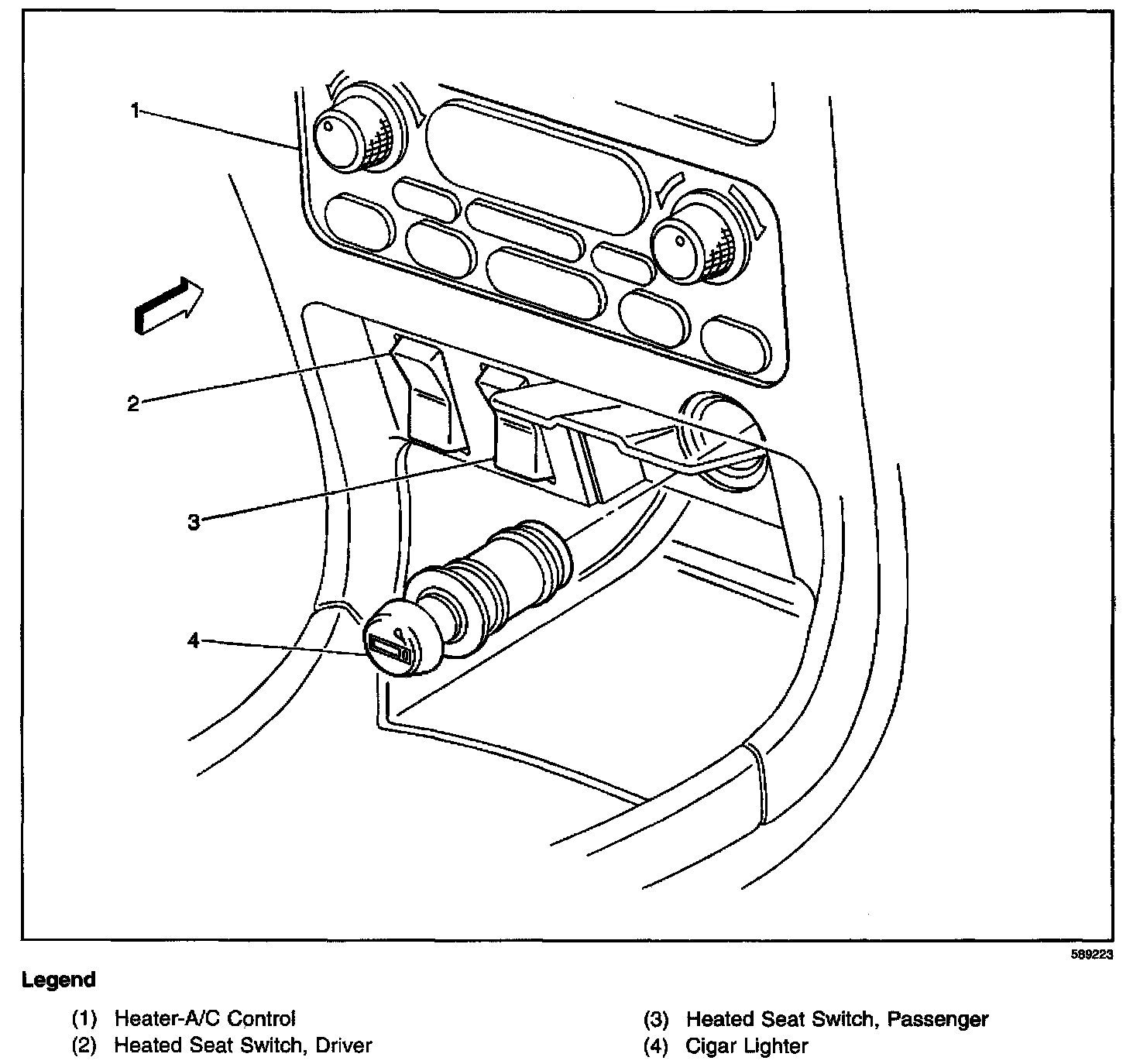 1

2

3

4

589223

Legend

(1) Heater-A/C Control
(2) Heated Seat Switch, Driver

(3) Heated Seat Switch, Passenger
(4) Cigar Lighter