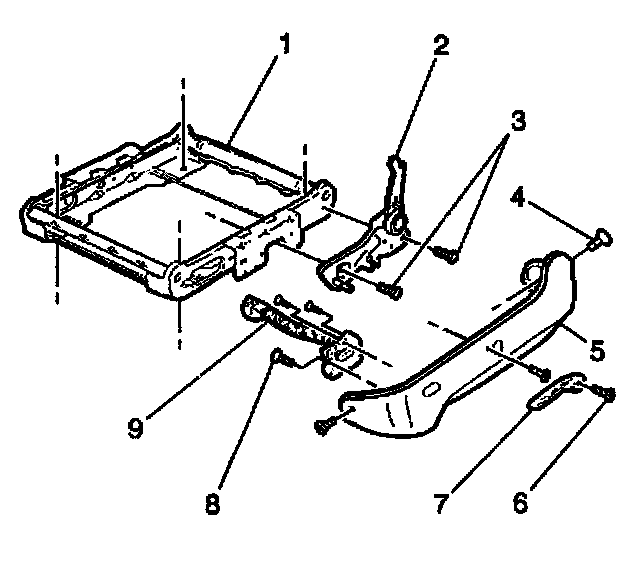 1
2
3
4
5
9
8
7
6