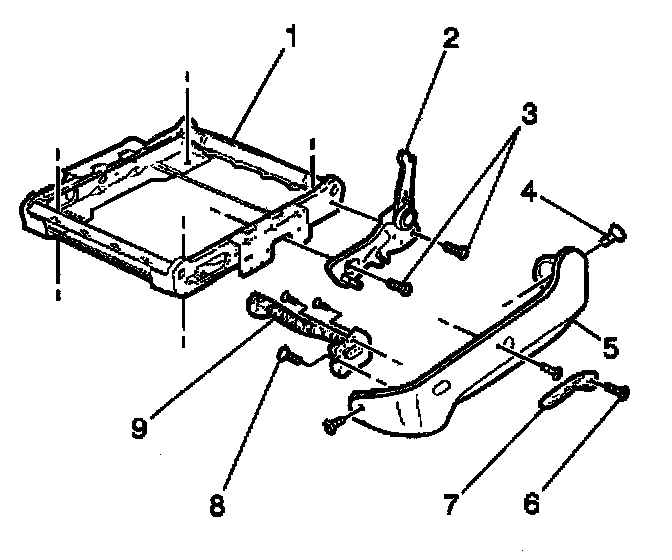 1
2
3
4
5
9
8
7
6