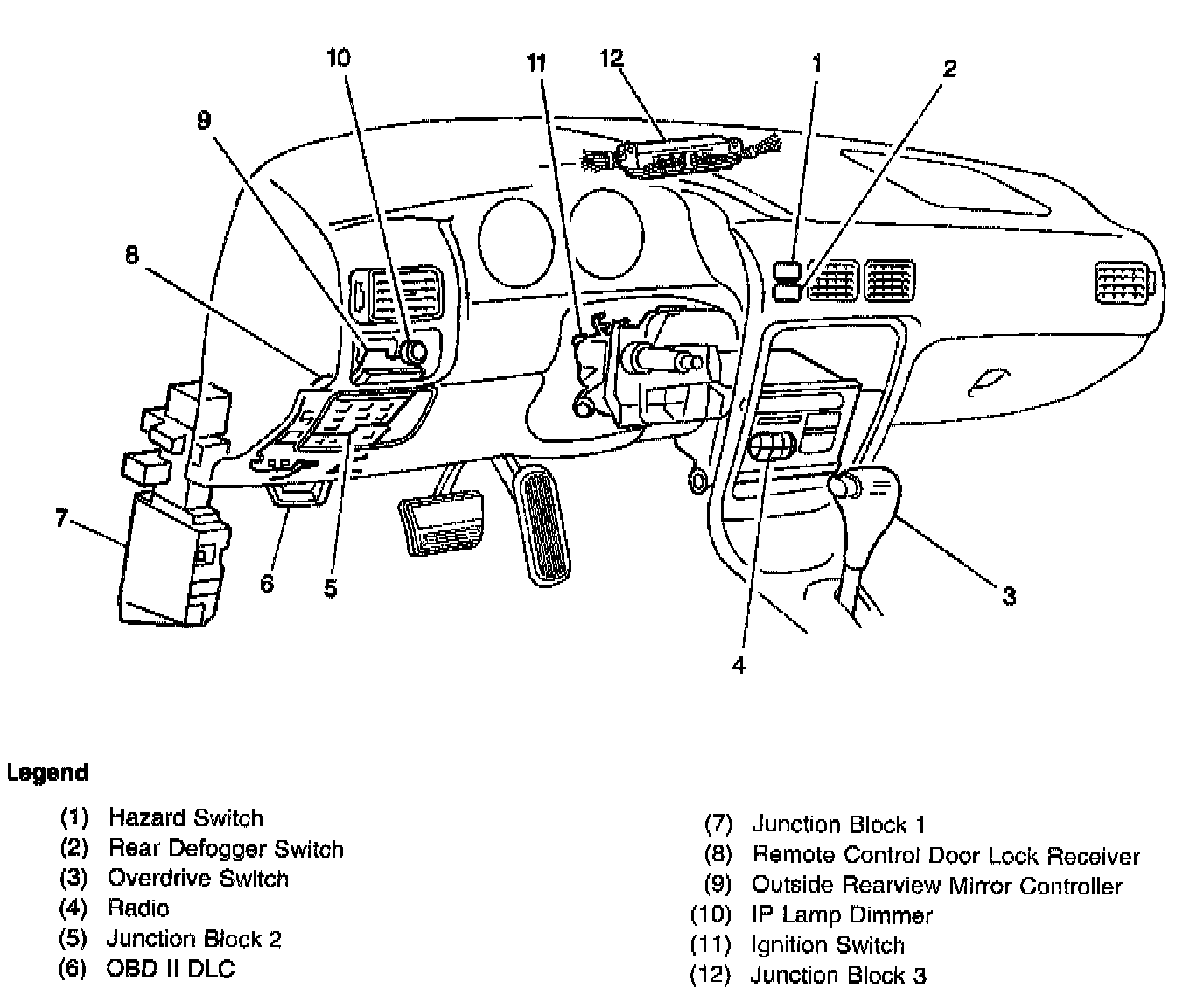 10
11
12
1
2
9
8
7
6
5
4
3

Legend

(1) Hazard Switch
(2) Rear Defogger Switch
(3) Overdrive Switch
(4) Radio
(5) Junction Block 2
(6) OBD II DLC

(7) Junction Block 1
(8) Remote Control Door Lock Receiver
(9) Outside Rearview Mirror Controller
(10) IP Lamp Dimmer
(11) Ignition Switch
(12) Junction Block 3