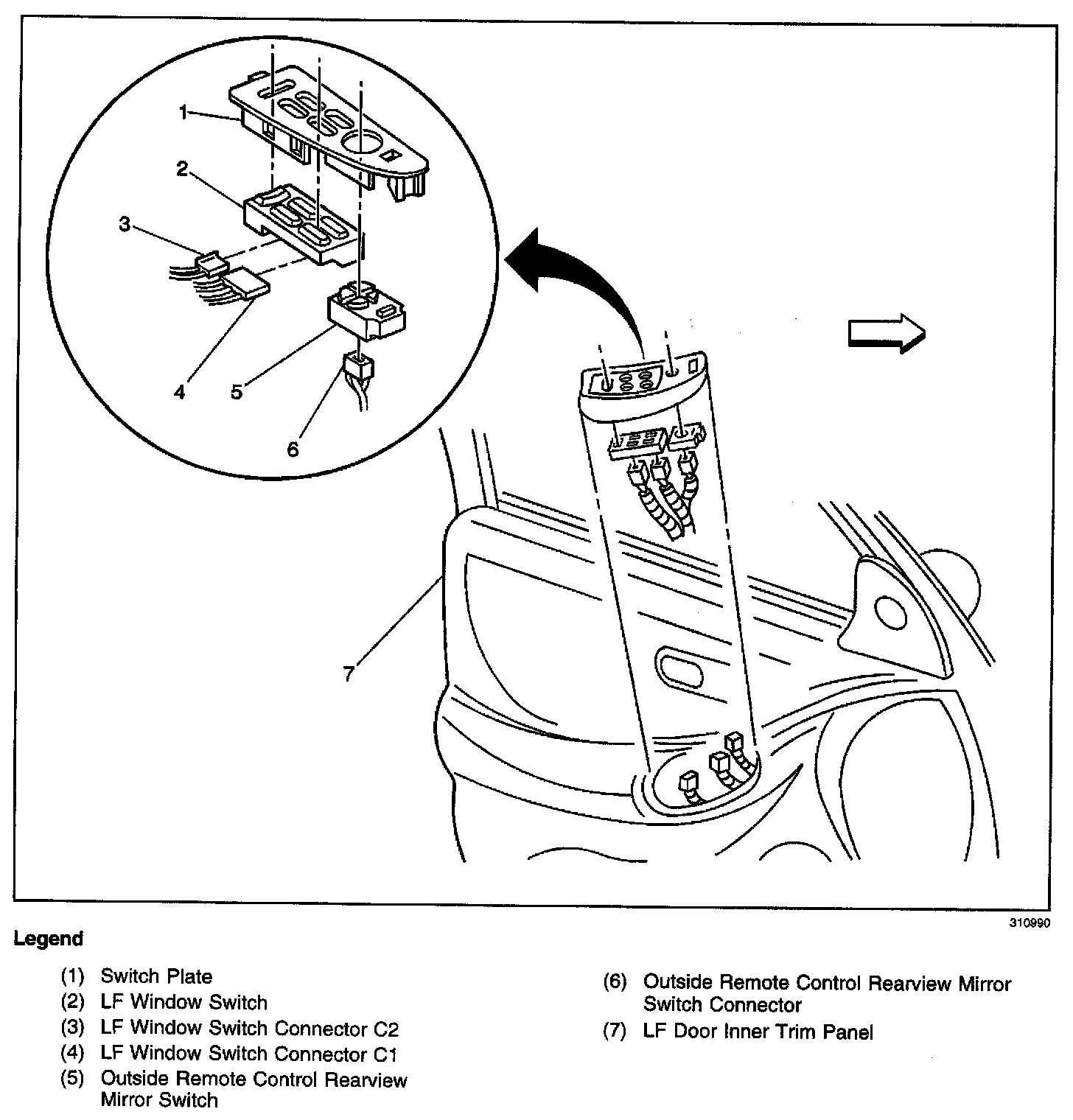 1
2
3
4
5
6
7

310990

Legend

(1) Switch Plate
(2) LF Window Switch
(3) LF Window Switch Connector C2
(4) LF Window Switch Connector C1
(5) Outside Remote Control Rearview Mirror Switch
(6) Outside Remote Control Rearview Mirror Switch Connector
(7) LF Door Inner Trim Panel