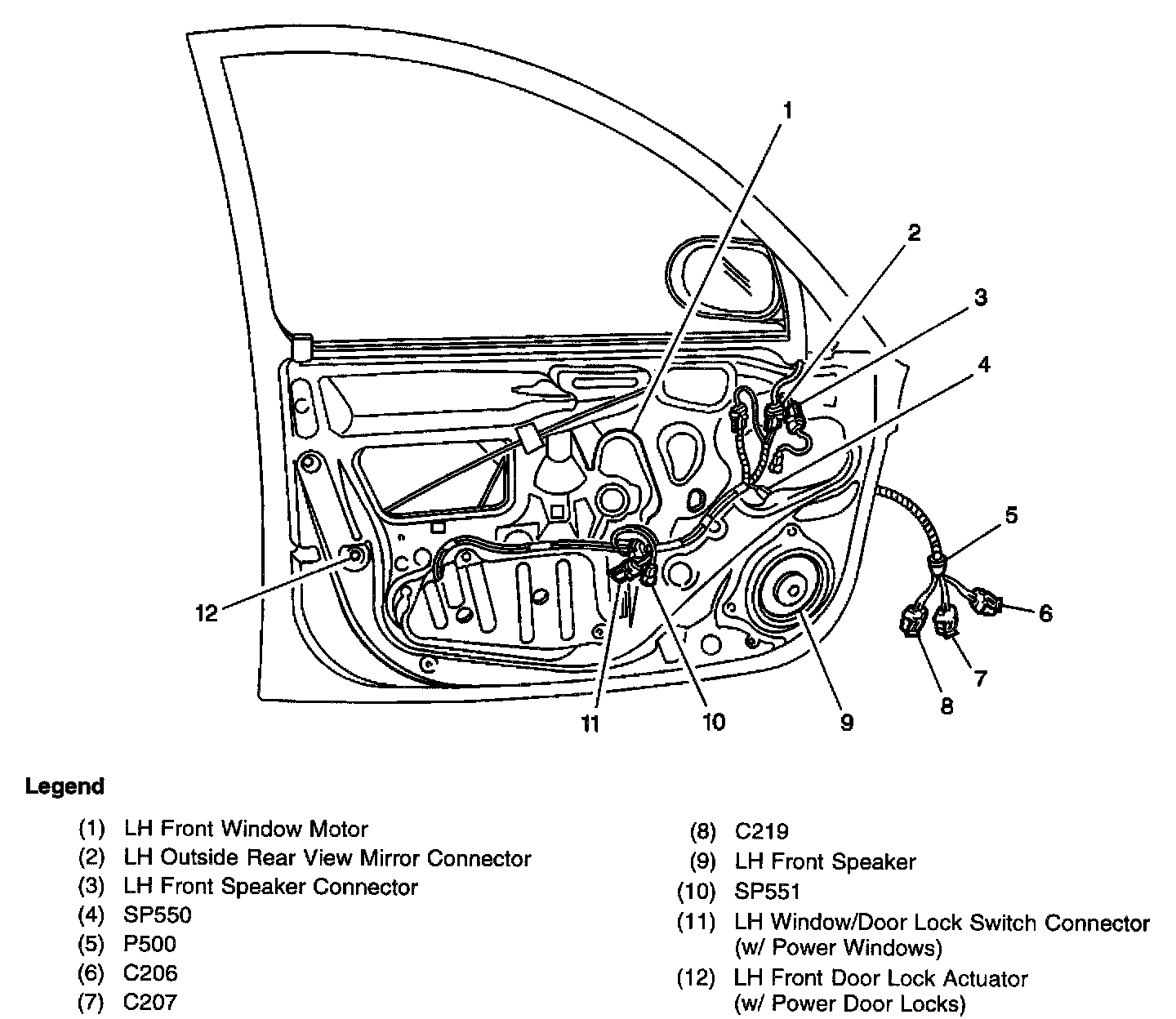 1
2
3
4
5
6
7
8
9
10
11
12

Legend

(1) LH Front Window Motor
(2) LH Outside Rear View Mirror Connector
(3) LH Front Speaker Connector
(4) SP550
(5) P500
(6) C206
(7) C207

(8) C219
(9) LH Front Speaker
(10) SP551
(11) LH Window/Door Lock Switch Connector (w/ Power Windows)
(12) LH Front Door Lock Actuator (w/ Power Door Locks)