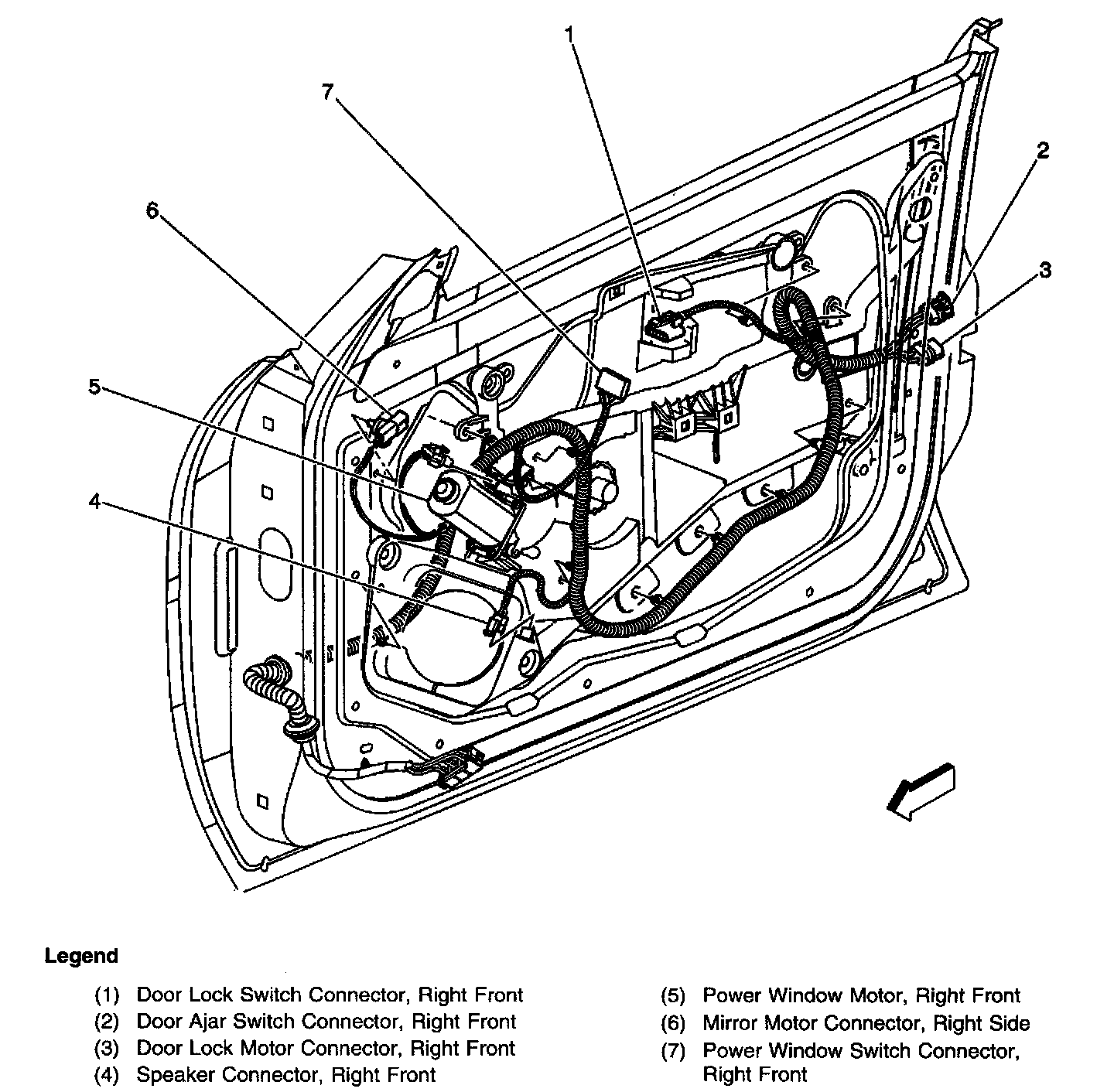 1
7
2
6
3
5
4

Legend

(1) Door Lock Switch Connector, Right Front
(2) Door Ajar Switch Connector, Right Front
(3) Door Lock Motor Connector, Right Front
(4) Speaker Connector, Right Front

(5) Power Window Motor, Right Front
(6) Mirror Motor Connector, Right Side
(7) Power Window Switch Connector, Right Front