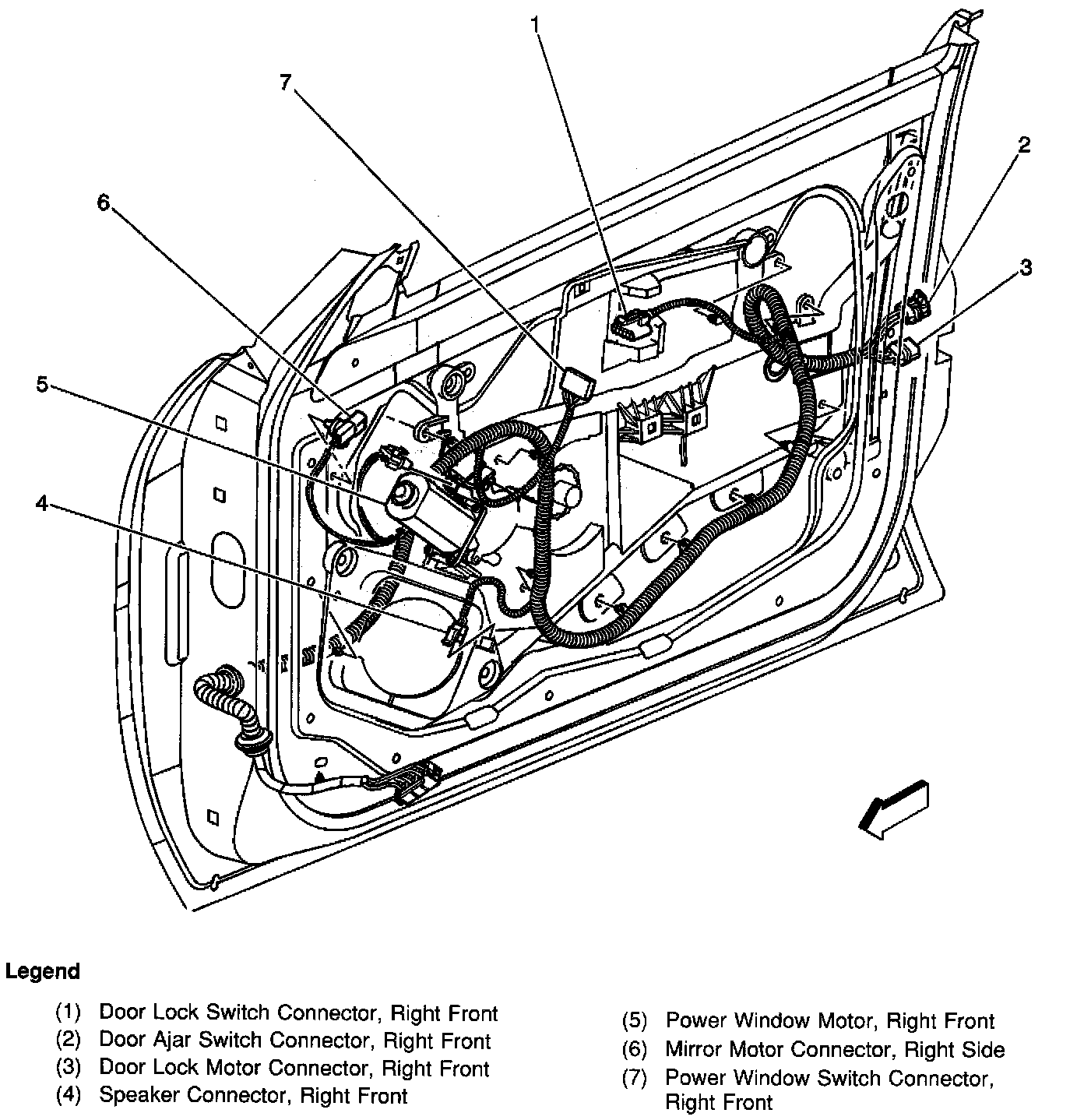 1
7
2
6
3
5
4

Legend

(1) Door Lock Switch Connector, Right Front
(2) Door Ajar Switch Connector, Right Front
(3) Door Lock Motor Connector, Right Front
(4) Speaker Connector, Right Front

(5) Power Window Motor, Right Front
(6) Mirror Motor Connector, Right Side
(7) Power Window Switch Connector, Right Front