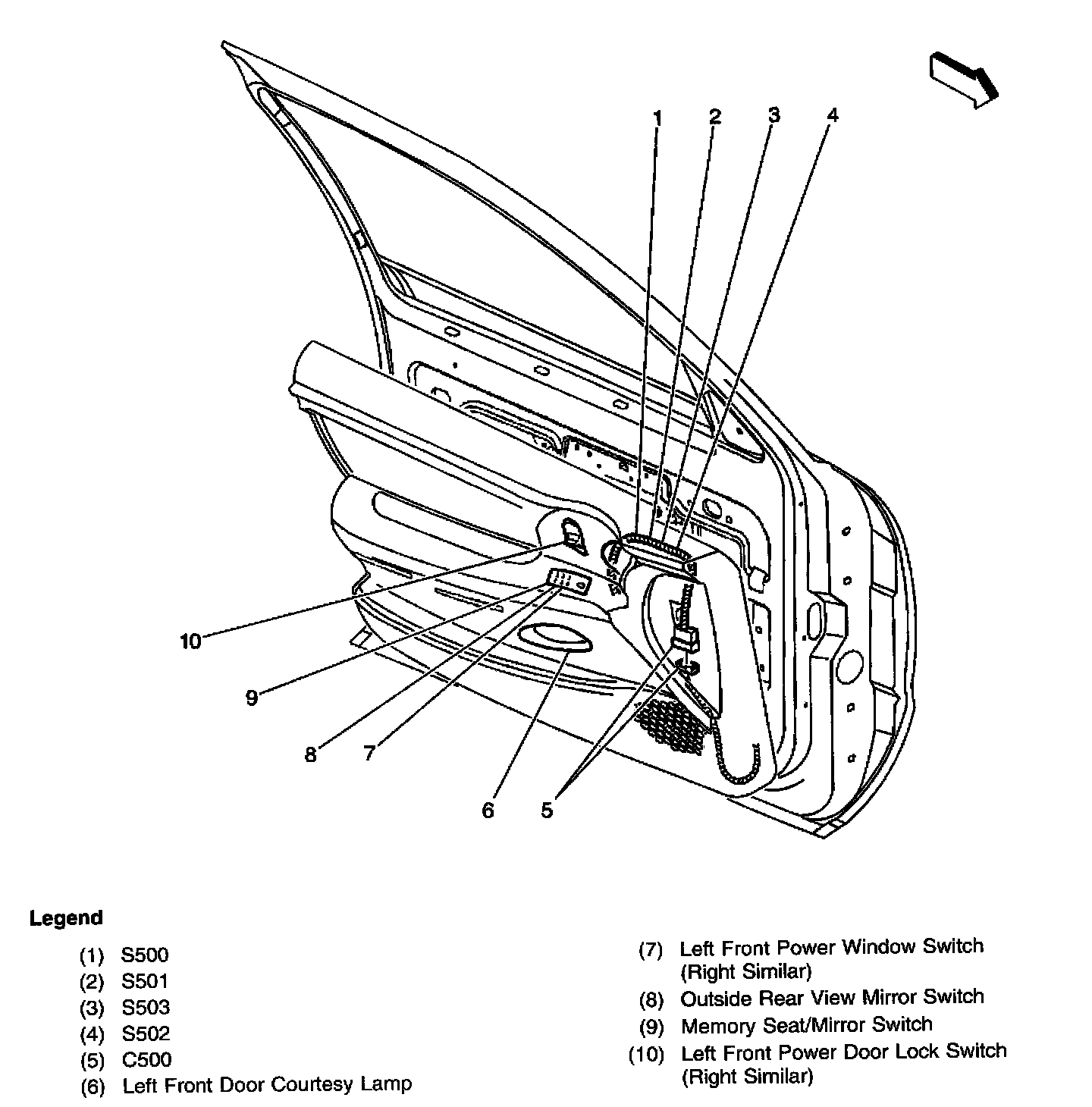 1 2 3 4

10

9

8 7

6 5

Legend

(1) S500
(2) S501
(3) S503
(4) S502
(5) C500
(6) Left Front Door Courtesy Lamp

(7) Left Front Power Window Switch (Right Similar)
(8) Outside Rear View Mirror Switch
(9) Memory Seat/Mirror Switch
(10) Left Front Power Door Lock Switch (Right Similar)