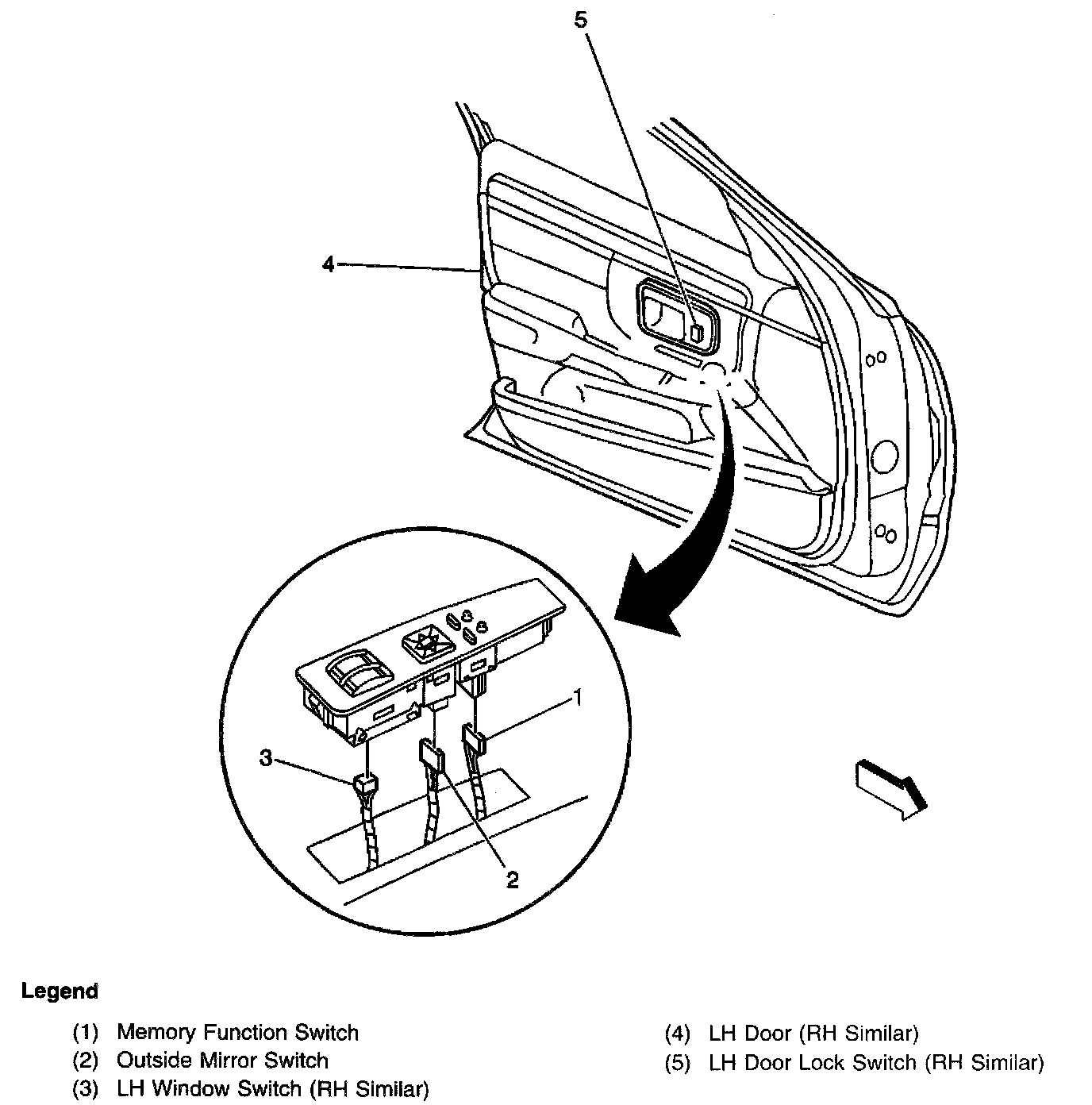 5

4

1

3

2

Legend

(1) Memory Function Switch
(2) Outside Mirror Switch
(3) LH Window Switch (RH Similar)

(4) LH Door (RH Similar)
(5) LH Door Lock Switch (RH Similar)