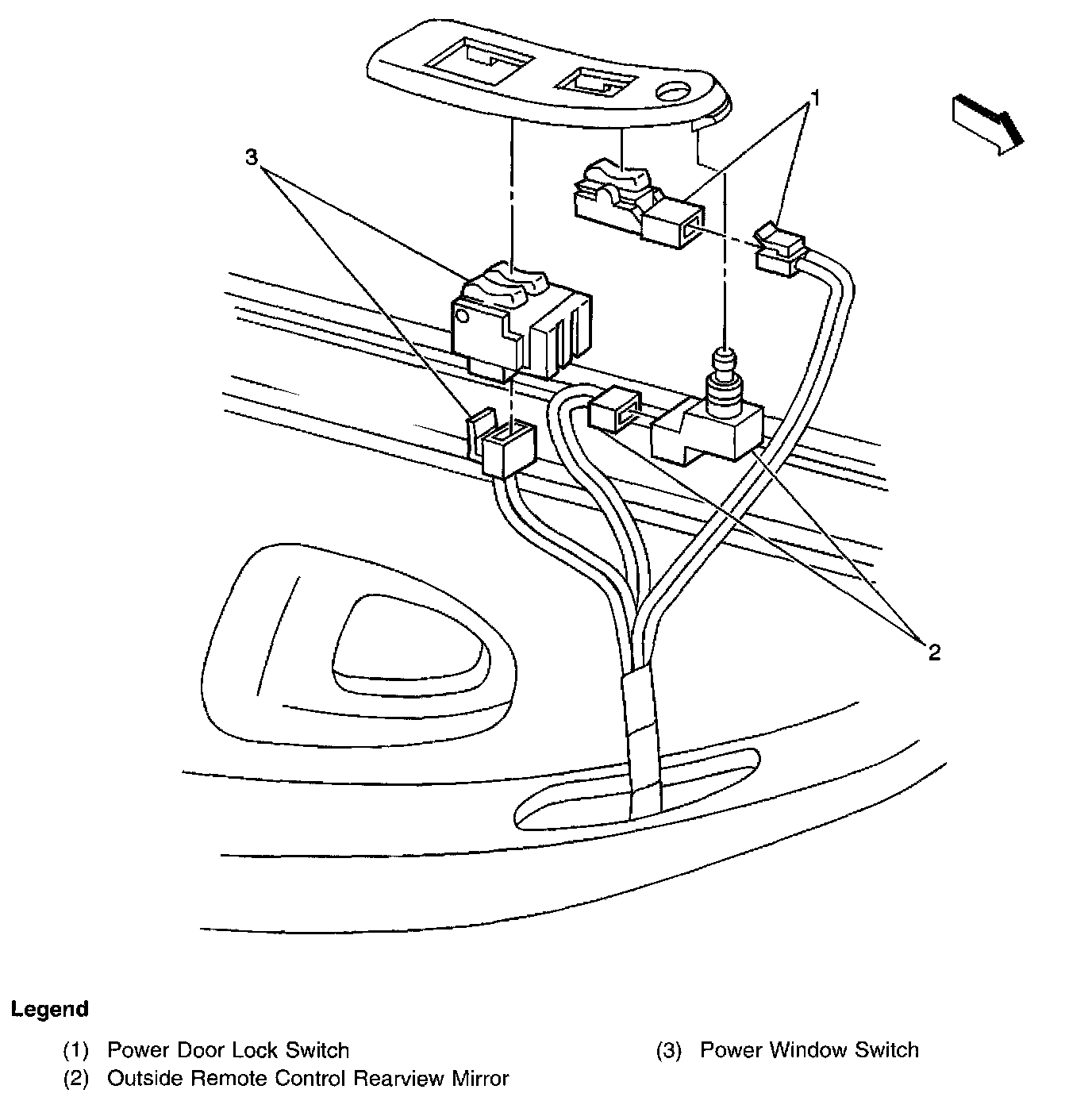 1

3

2

Legend

(1) Power Door Lock Switch

(2) Outside Remote Control Rearview Mirror

(3) Power Window Switch