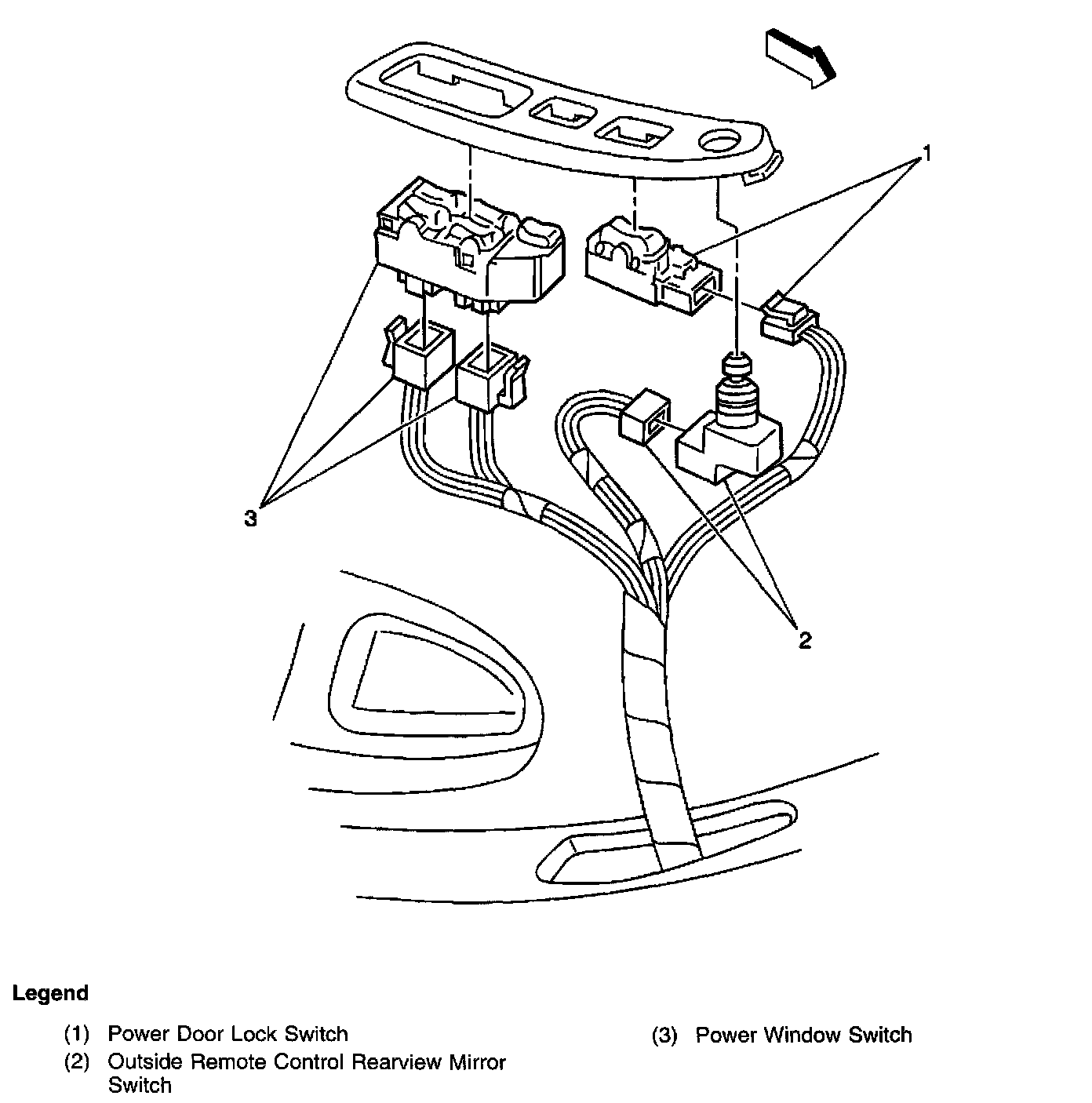 1

3

2

Legend

(1) Power Door Lock Switch

(2) Outside Remote Control Rearview Mirror Switch

(3) Power Window Switch