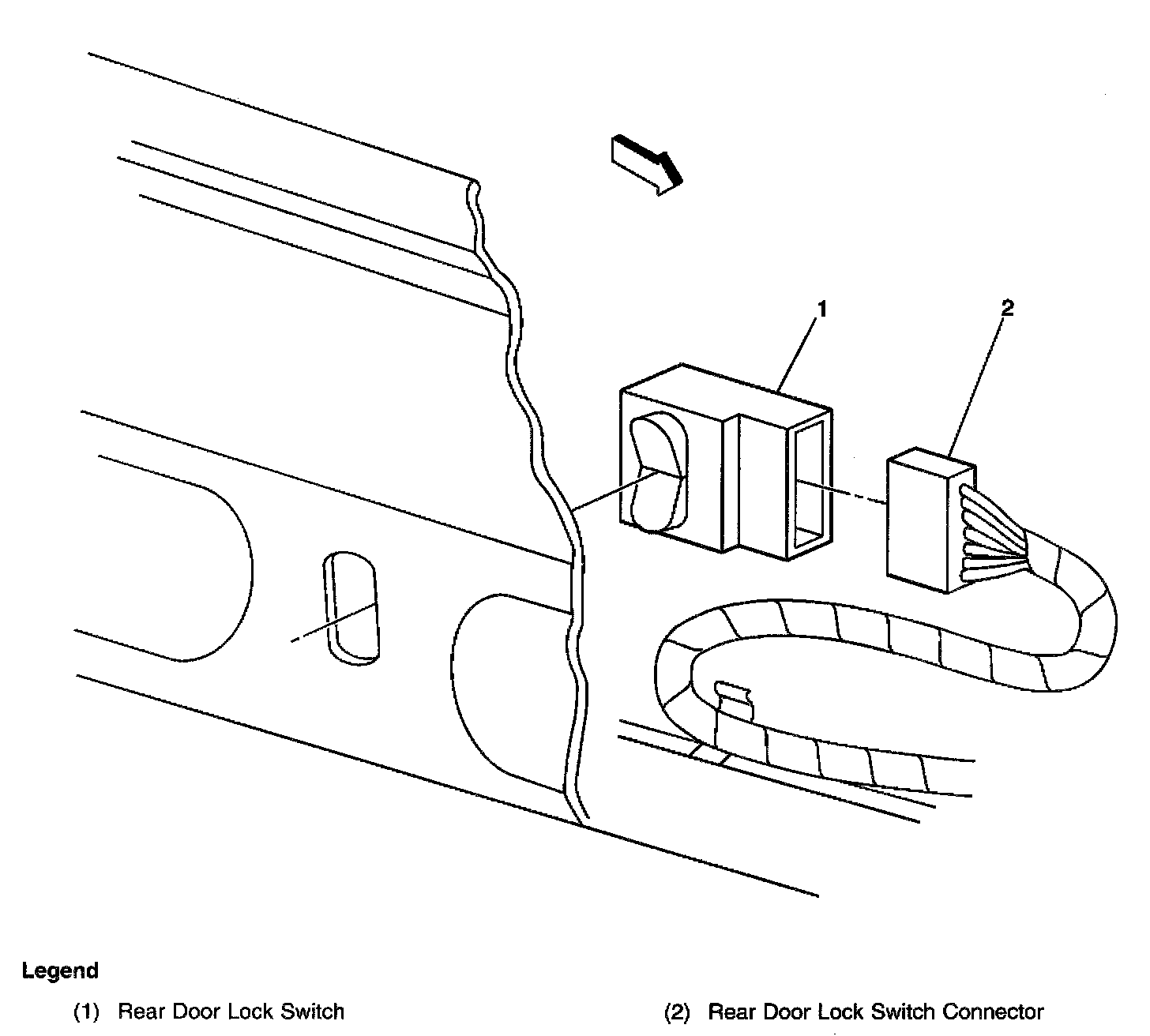 1
2

Legend

(1) Rear Door Lock Switch

(2) Rear Door Lock Switch Connector