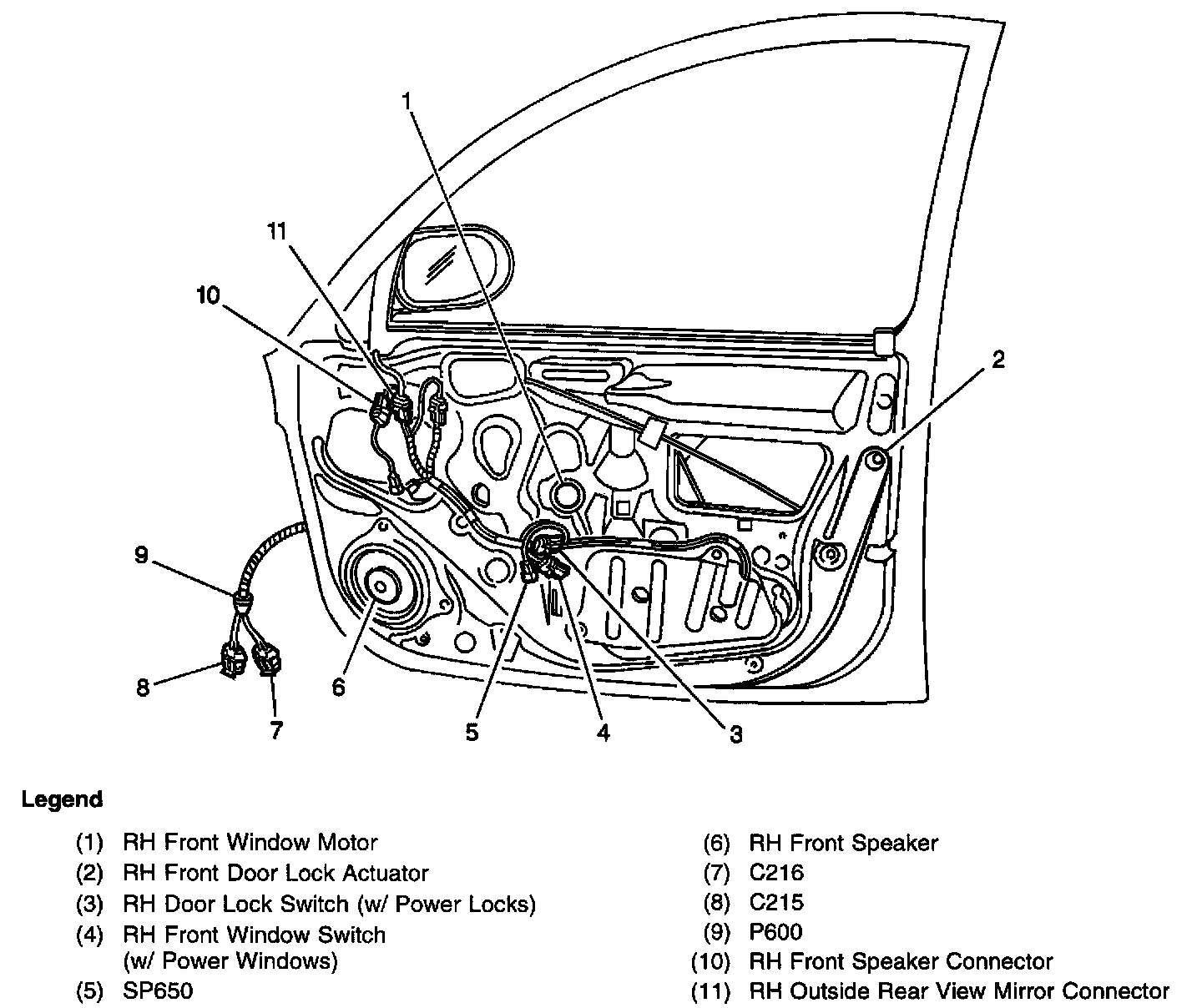 1
11
10
2
9
8
7
6
5
4
3

Legend

(1) RH Front Window Motor
(2) RH Front Door Lock Actuator
(3) RH Door Lock Switch (w/ Power Locks)
(4) RH Front Window Switch (w/ Power Windows)
(5) SP650

(6) RH Front Speaker
(7) C216
(8) C215
(9) P600
(10) RH Front Speaker Connector
(11) RH Outside Rear View Mirror Connector