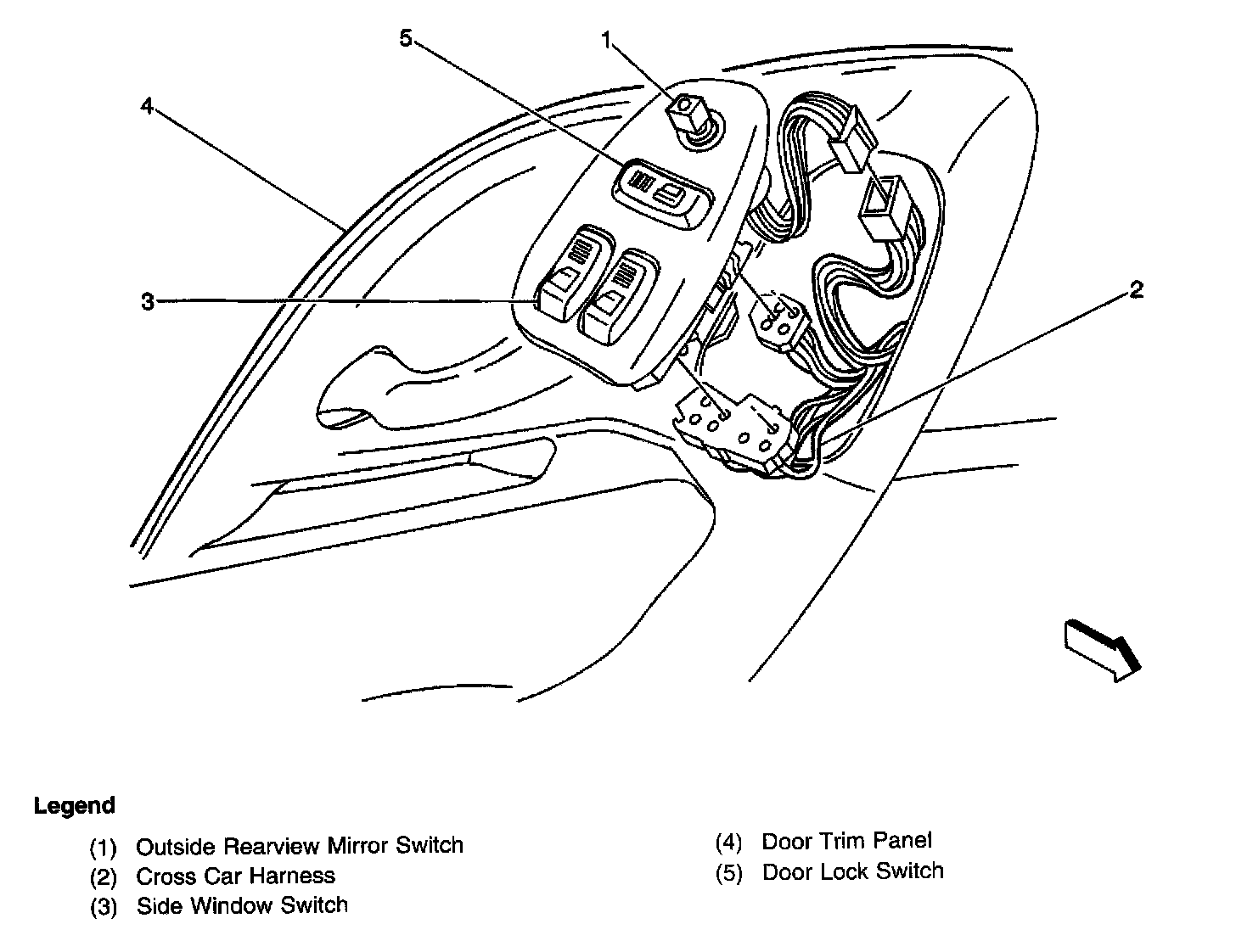 5
1
4
3
2

Legend

(1) Outside Rearview Mirror Switch
(2) Cross Car Harness
(3) Side Window Switch

(4) Door Trim Panel
(5) Door Lock Switch