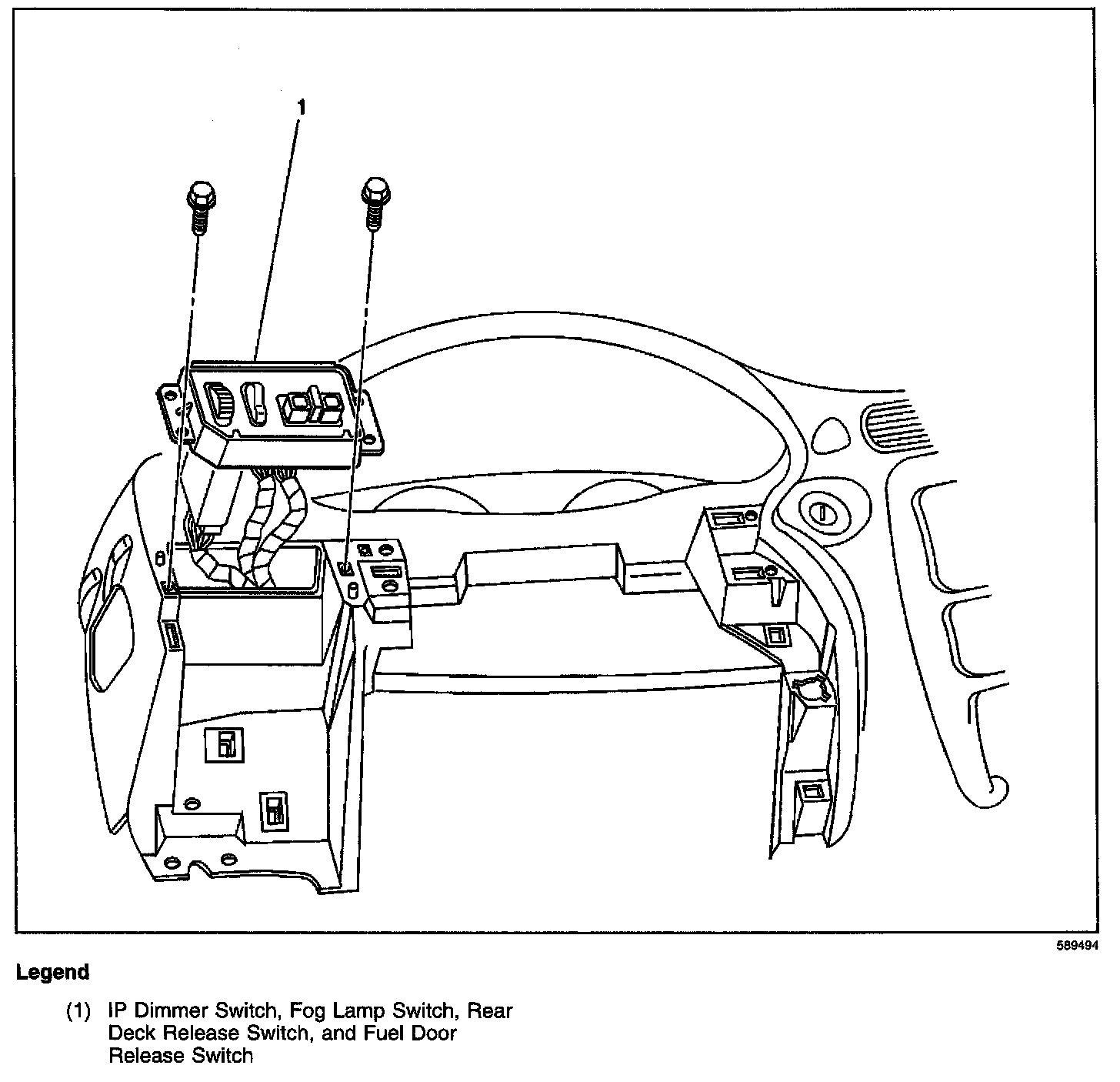 1

589494

Legend

(1) IP Dimmer Switch, Fog Lamp Switch, Rear Deck Release Switch, and Fuel Door Release Switch