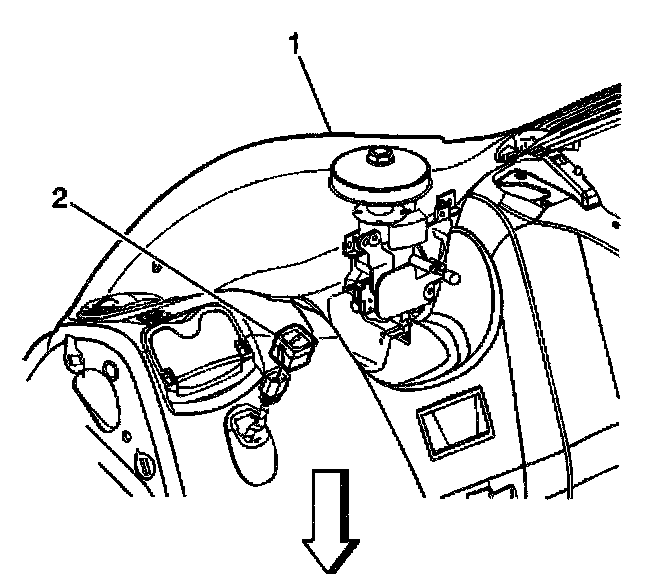 1

2