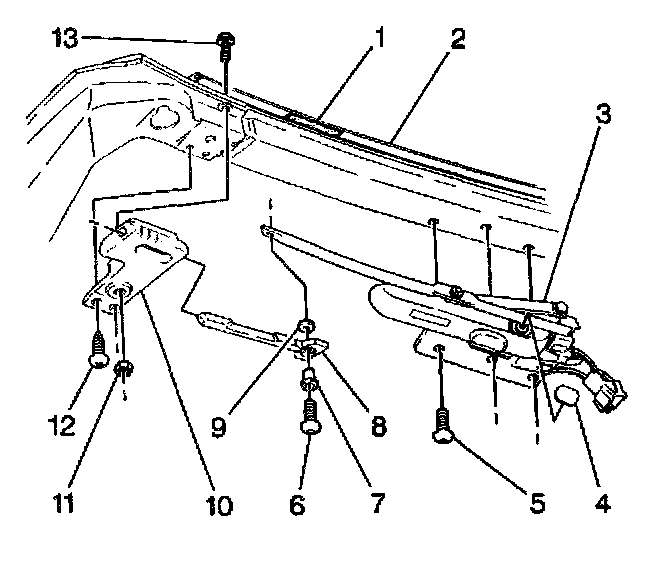 13
1
2
3
12
11
10
9
8
6
7
5
4