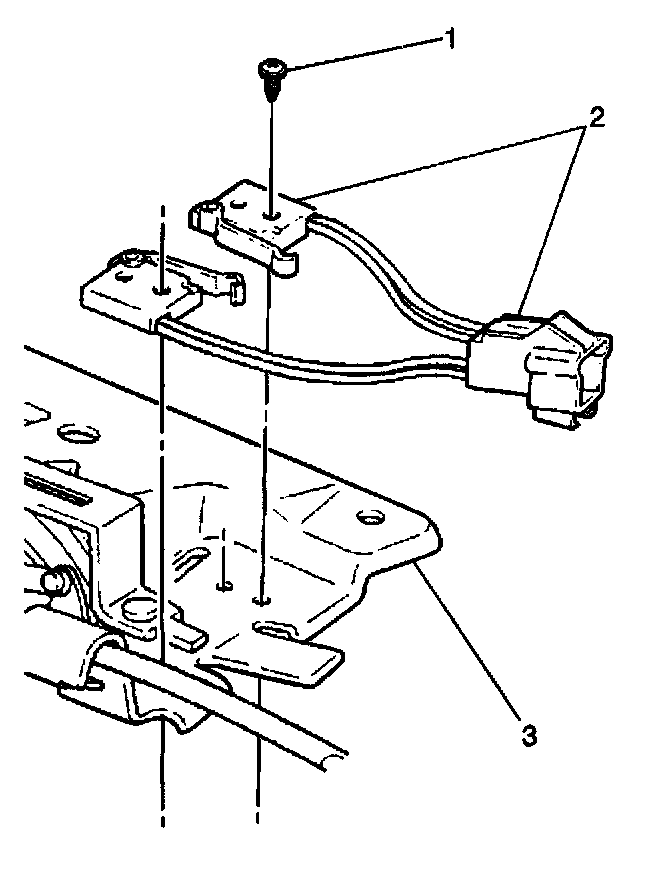 1
2
3