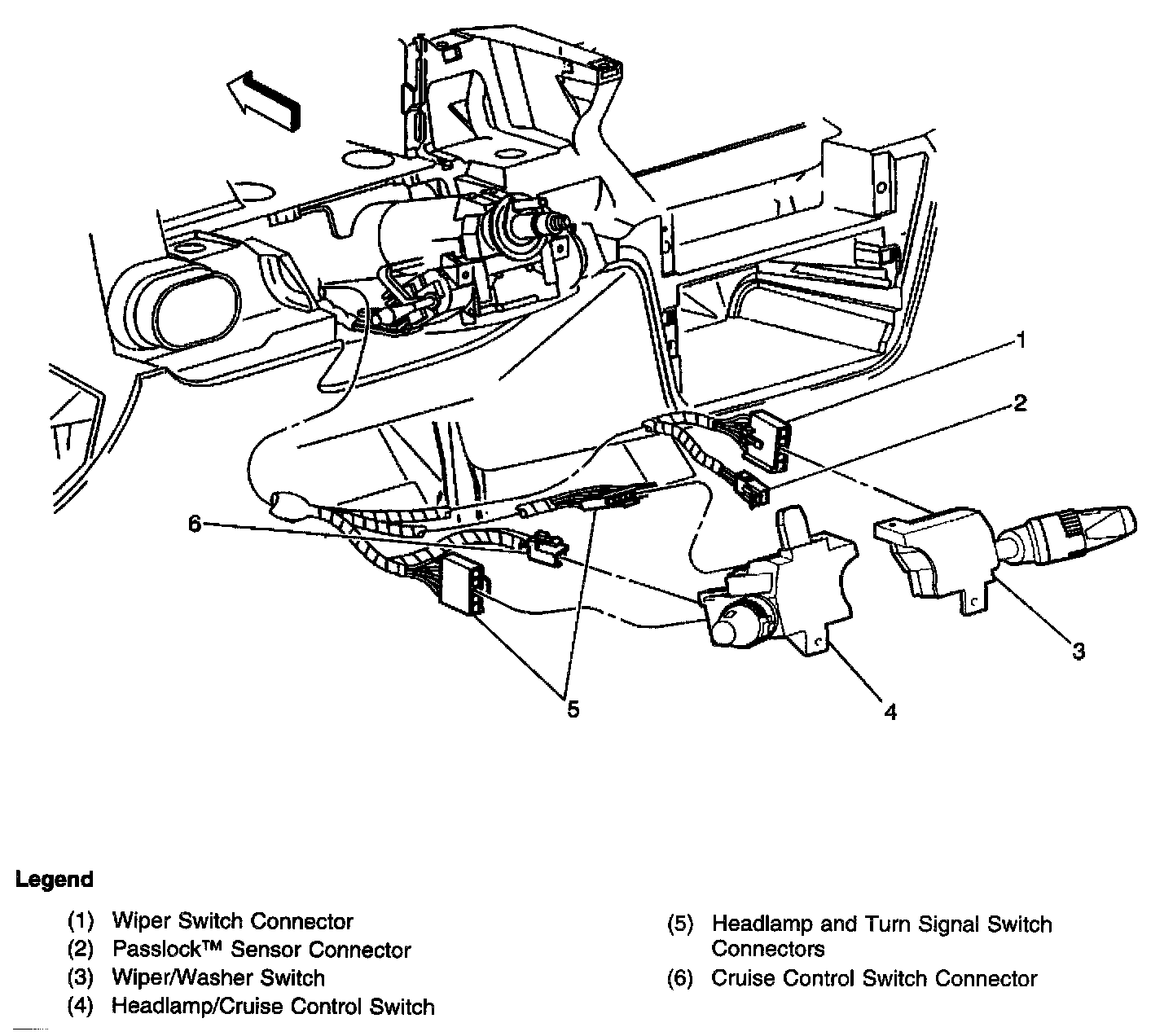 1
2
6
3
5
4

Legend

(1) Wiper Switch Connector
(2) Passlock™ Sensor Connector
(3) Wiper/Washer Switch
(4) Headlamp/Cruise Control Switch

(5) Headlamp and Turn Signal Switch Connectors
(6) Cruise Control Switch Connector