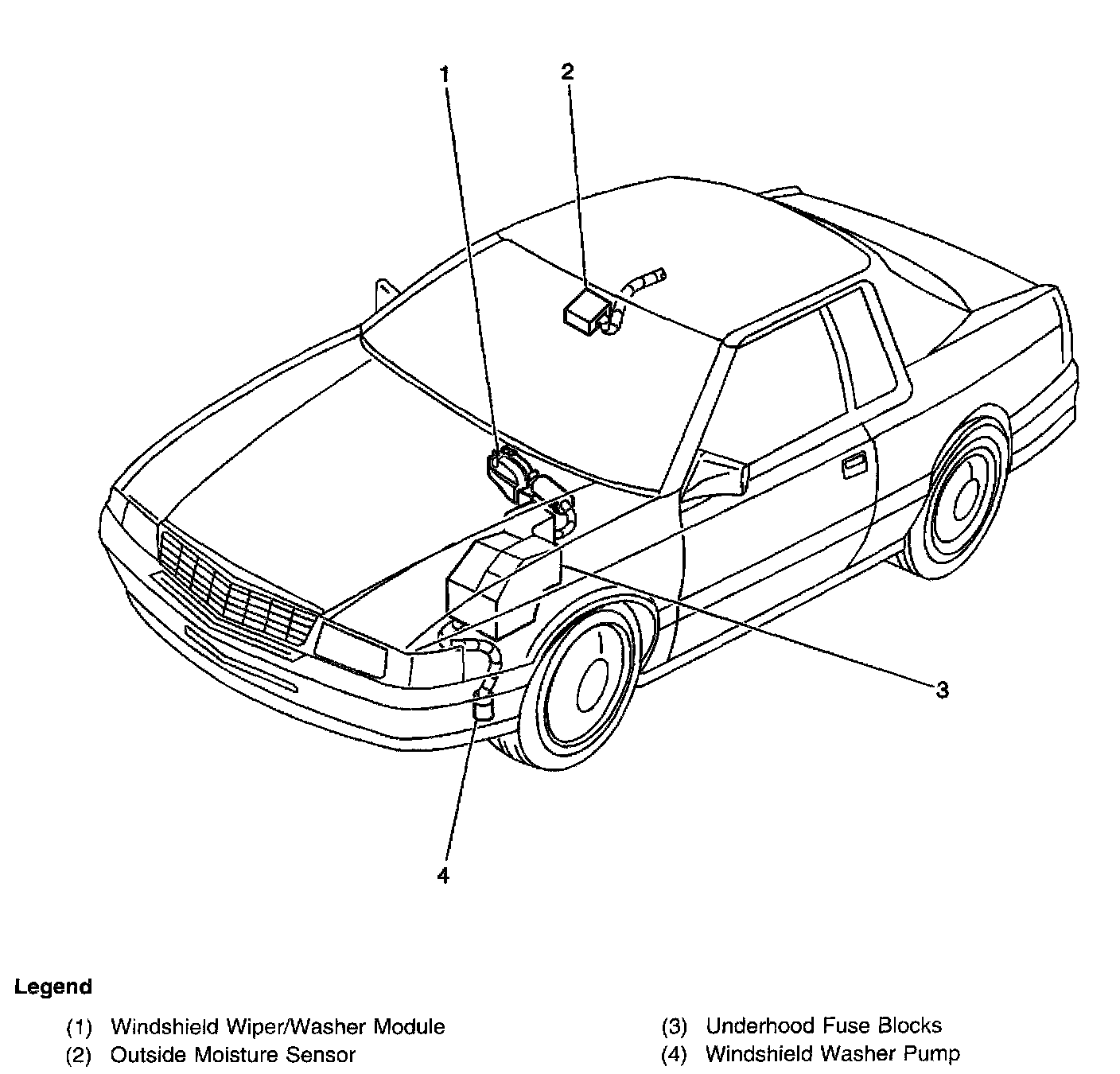 1
2
3
4

Legend

(1) Windshield Wiper/Washer Module
(2) Outside Moisture Sensor

(3) Underhood Fuse Blocks
(4) Windshield Washer Pump