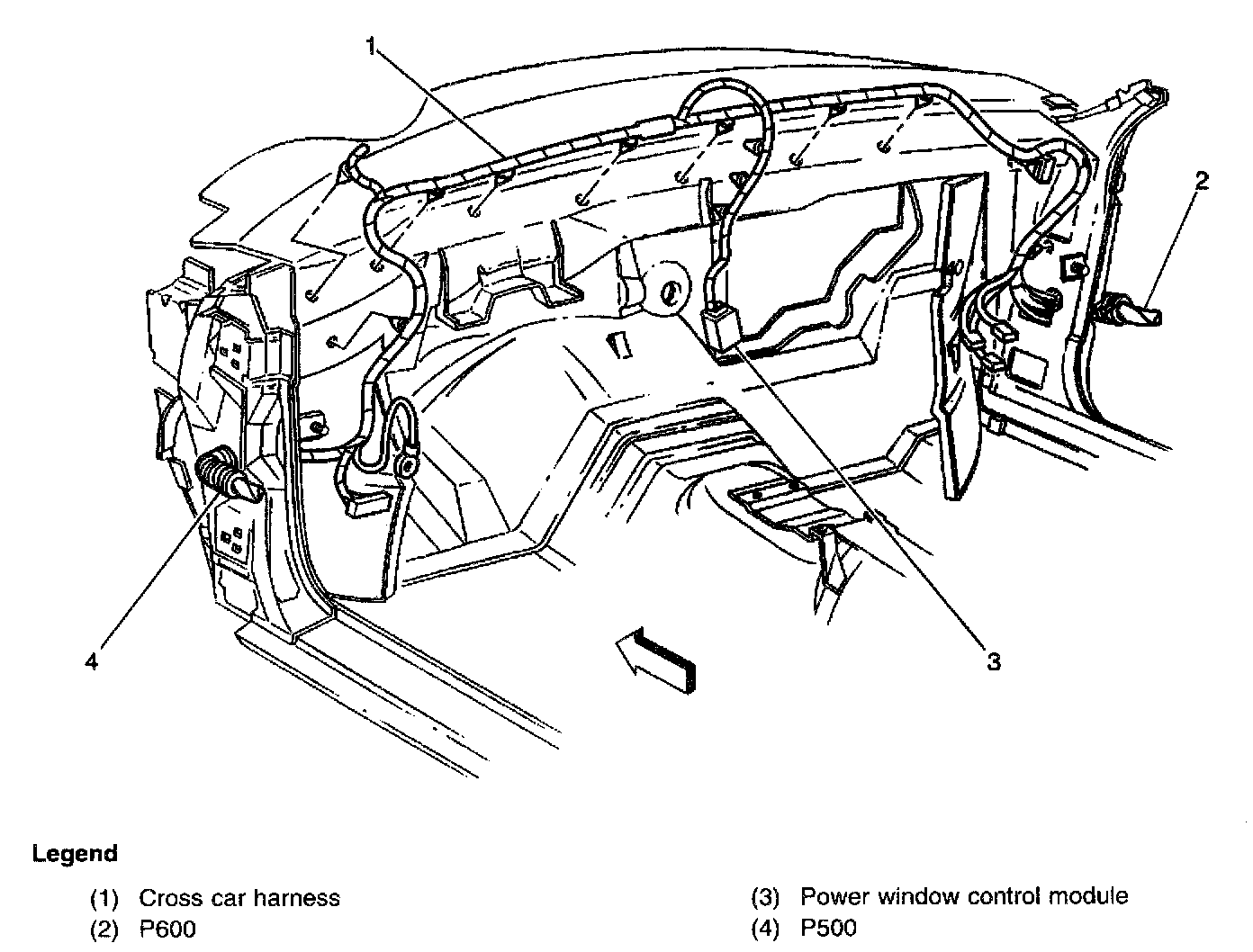 1

2

4

3

Legend

(1) Cross car harness

(2) P600

(3) Power window control module

(4) P500