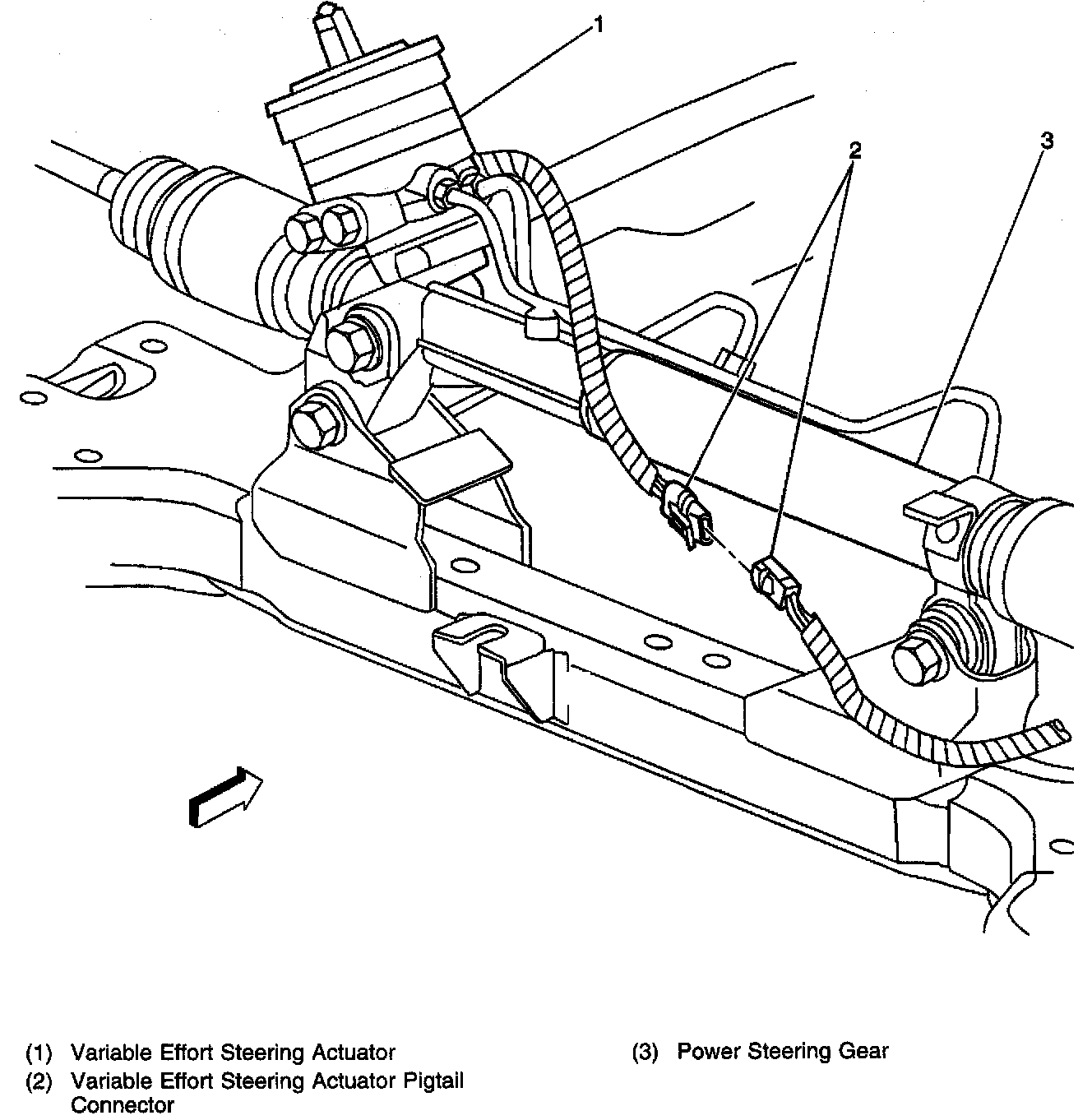 1
2
3

(1) Variable Effort Steering Actuator
(2) Variable Effort Steering Actuator Pigtail Connector

(3) Power Steering Gear