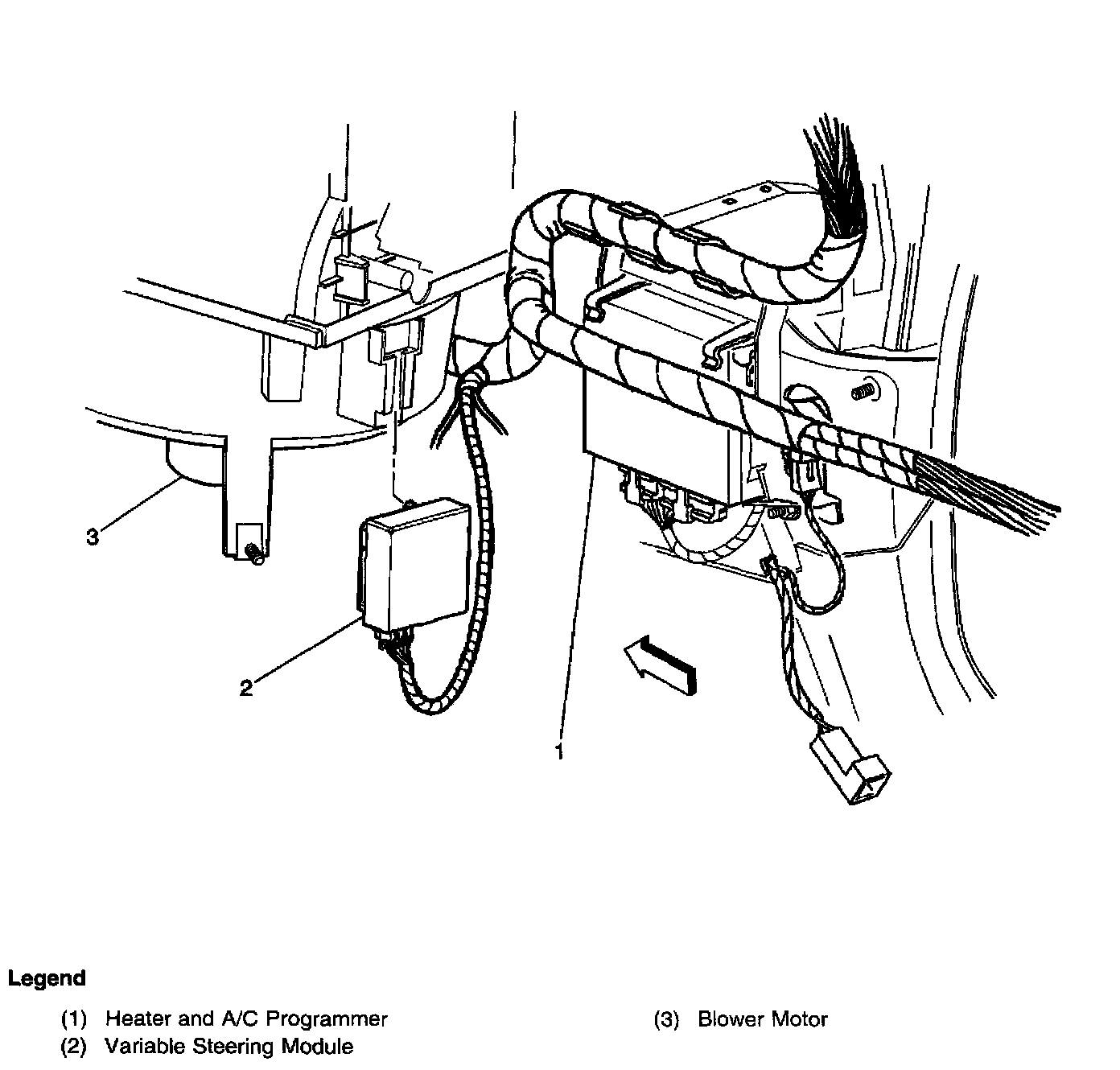 3

2

1

Legend

(1) Heater and A/C Programmer
(2) Variable Steering Module

(3) Blower Motor