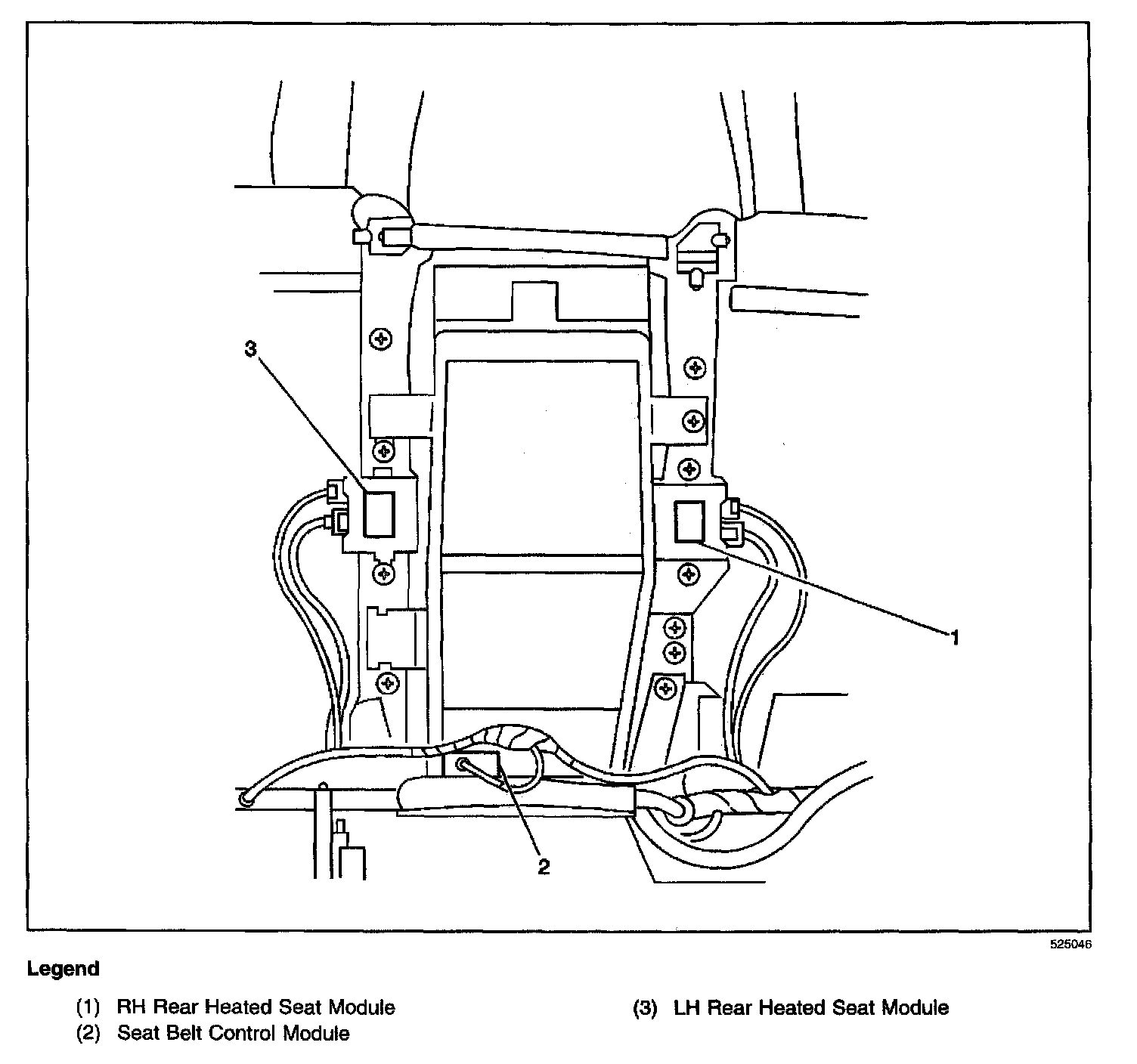 3

1

2

525046

Legend

(1) RH Rear Heated Seat Module
(2) Seat Belt Control Module

(3) LH Rear Heated Seat Module