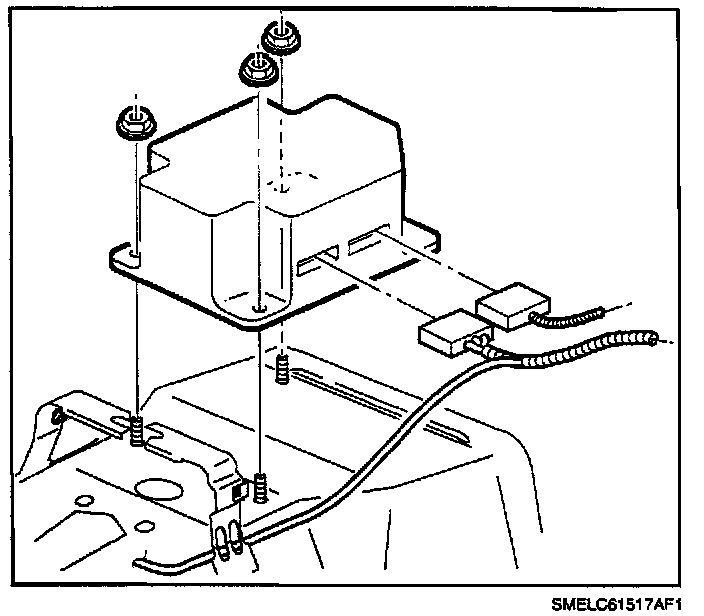 SMELC61517AF1