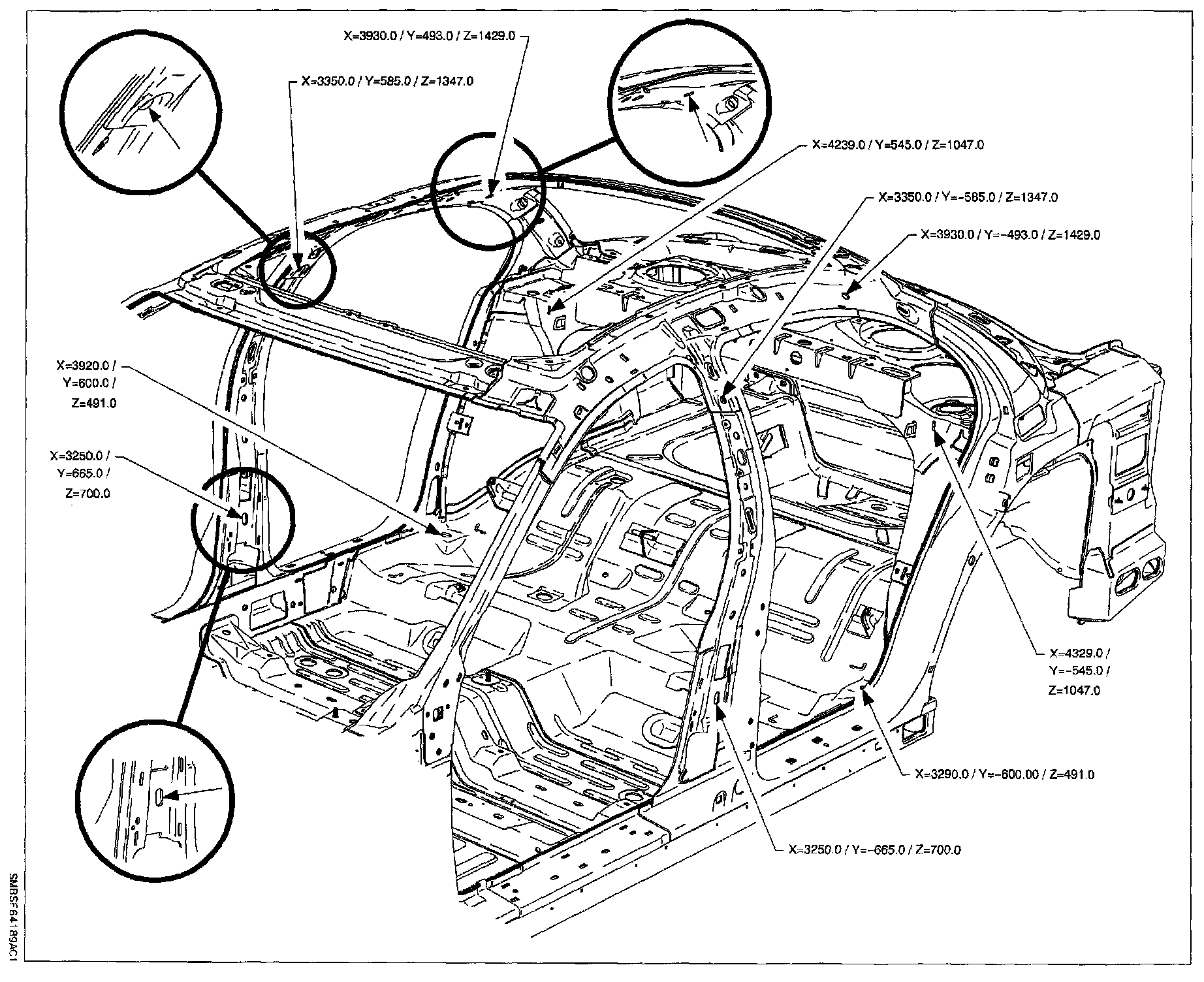 X=3930.0 / Y=493.0 / Z=1429.0

X=3350.0 / Y=585.0 / Z=1347.0

X=4239.0 / Y=545.0 / Z=1047.0

X=3350.0 / Y=-585.0 / Z=1347.0

X=3930.0 / Y=-493.0 / Z=1429.0

X=3920.0 / Y=600.0 / Z=491.0

X=3250.0 / Y=665.0 / Z=700.0

X=4329.0 / Y=-545.0 / Z=1047.0

X=3290.0 / Y=-600.00 / Z=491.0

X=3250.0 / Y=-665.0 / Z=700.0

SMBSF64189AC1