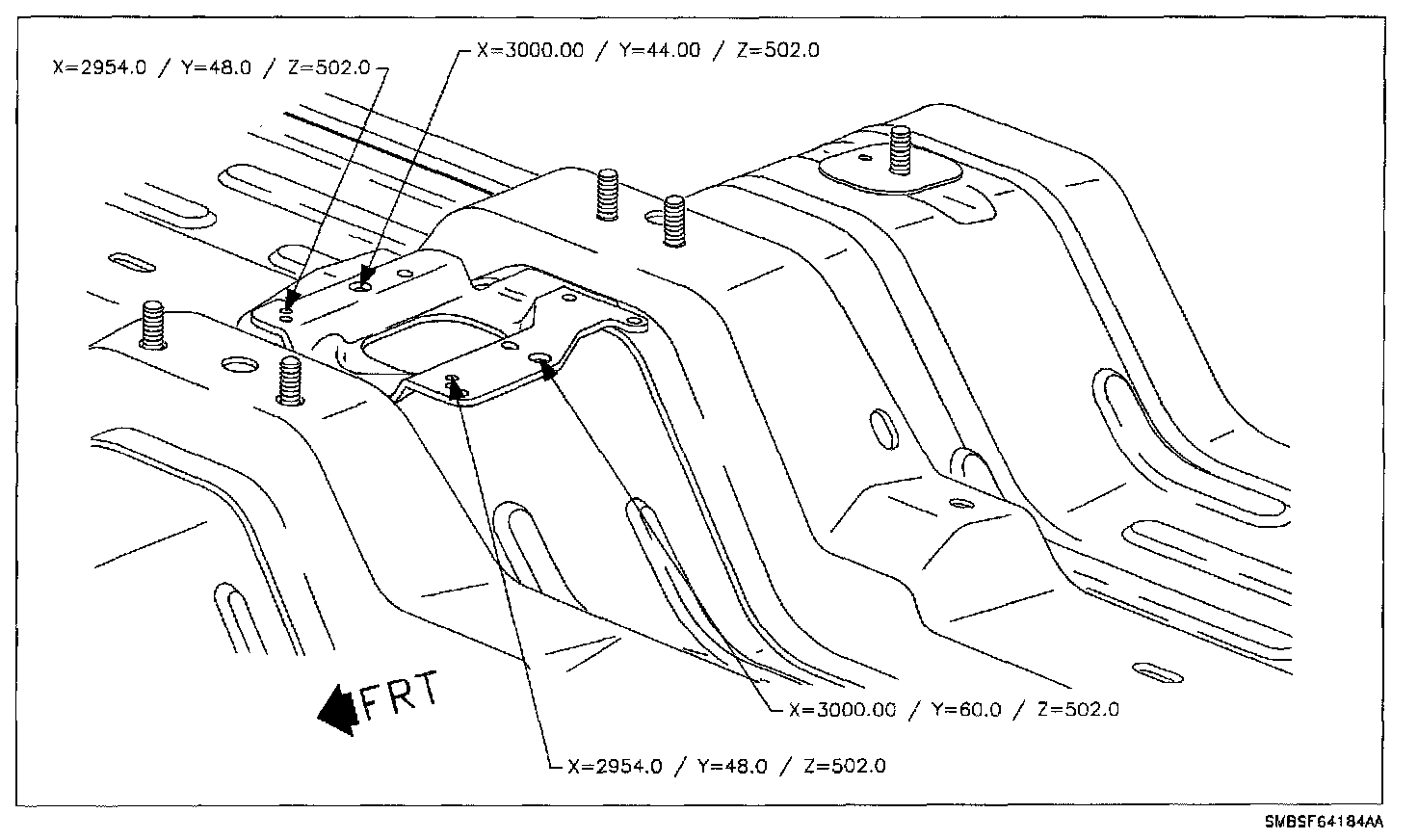 X=2954.0 / Y=48.0 / Z=502.0

X=3000.00 / Y=44.00 / Z=502.0

FRT

X=3000.00 / Y=60.0 / Z=502.0

X=2954.0 / Y=48.0 / Z=502.0

SMBSF64184AA