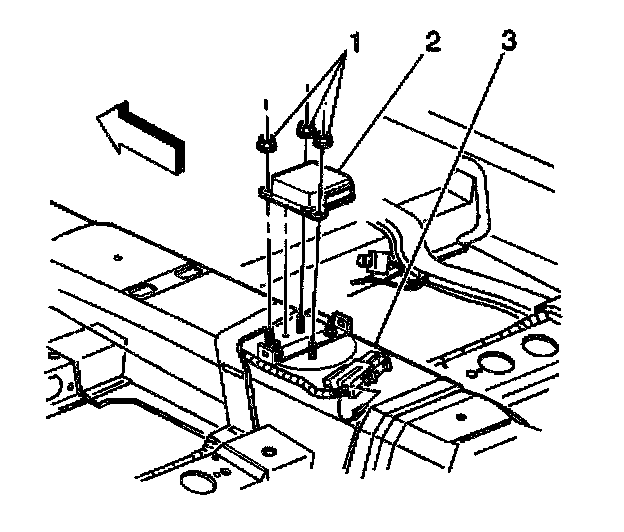 1
2
3